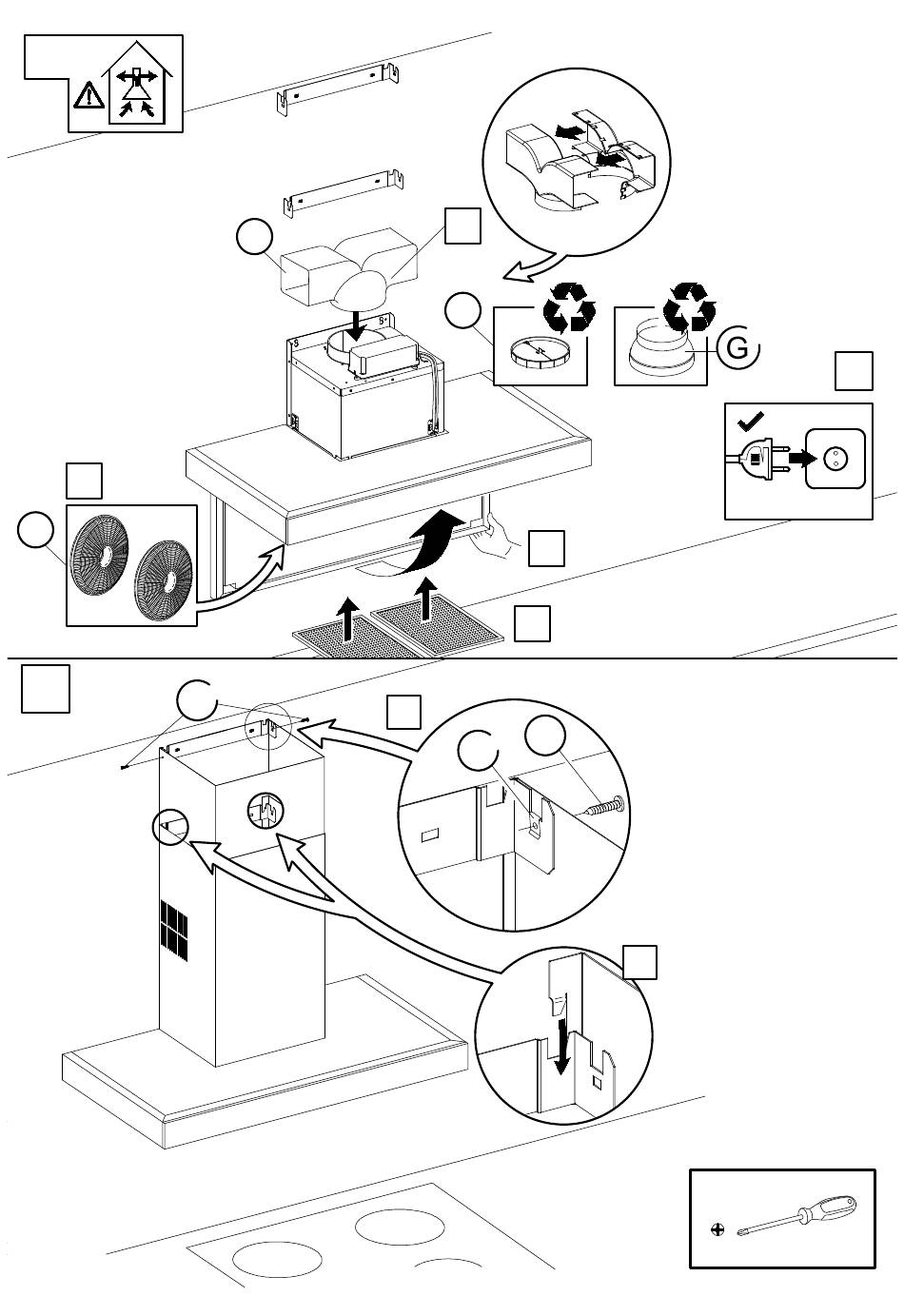 G