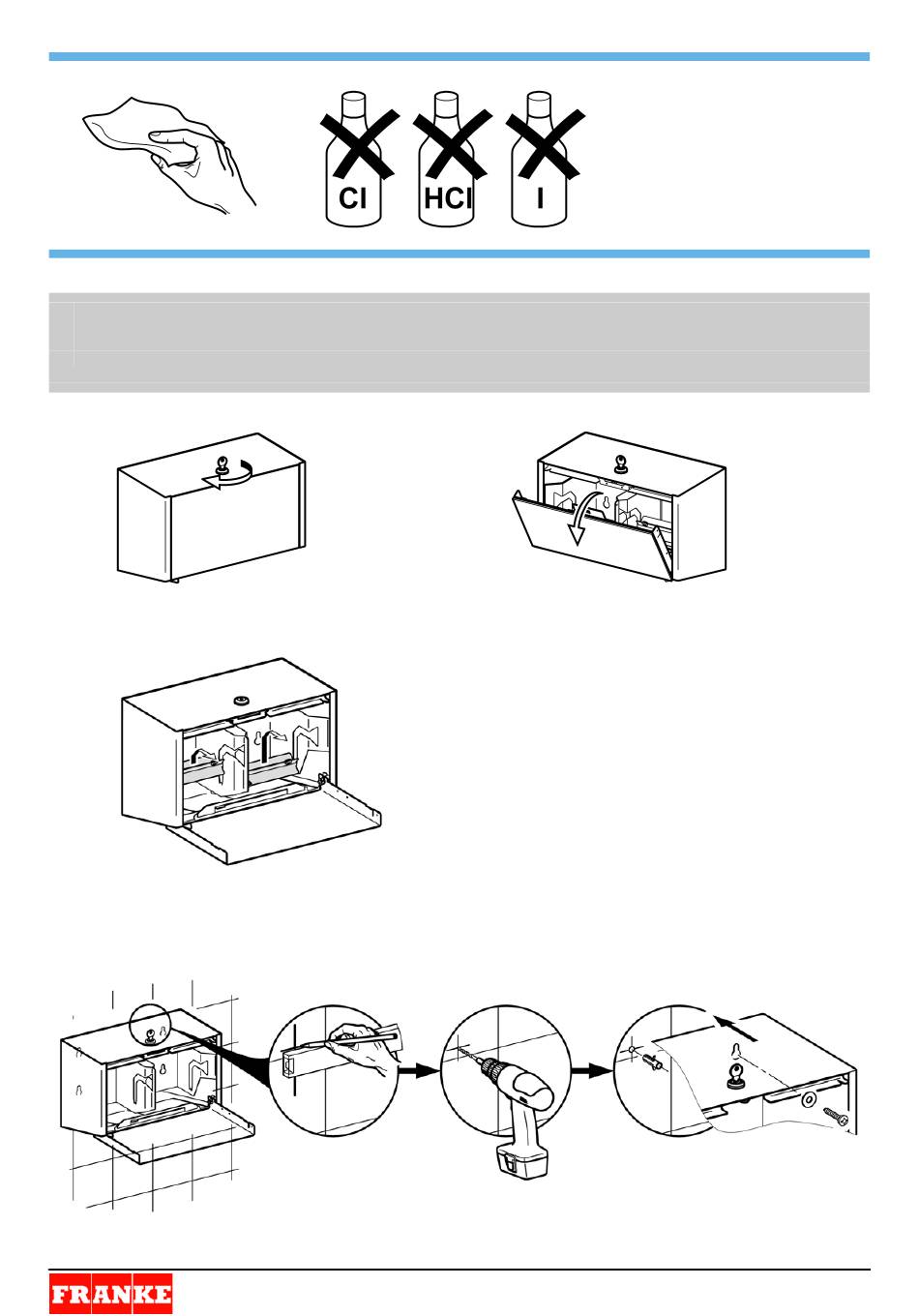 Cl

HCl

I

FRANKE