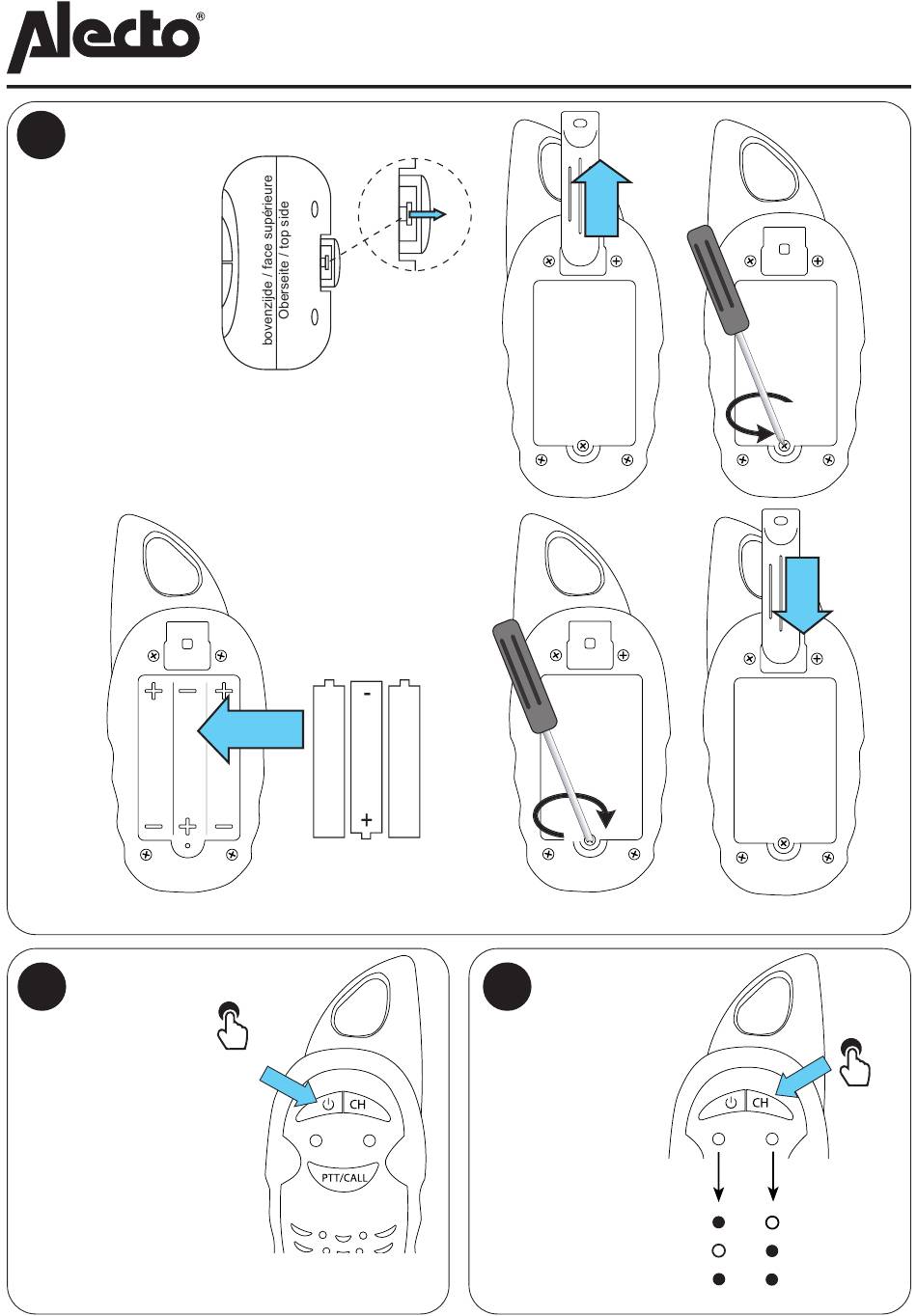 Alecto®

bovenzijde / face supérieure
Oberseite / top side

+ − +
− + −

-
+

CH
PTT/CALL

CH