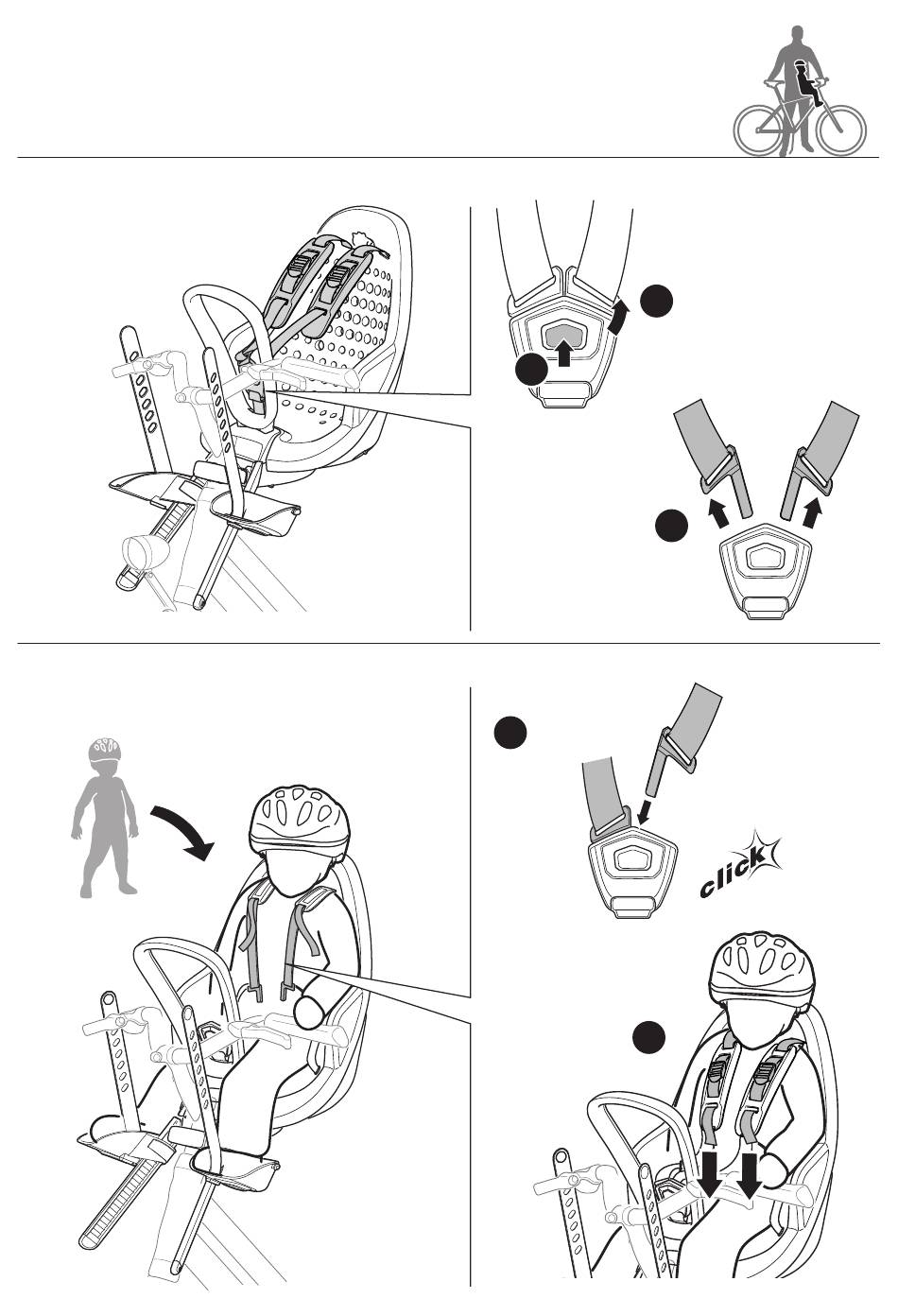 click