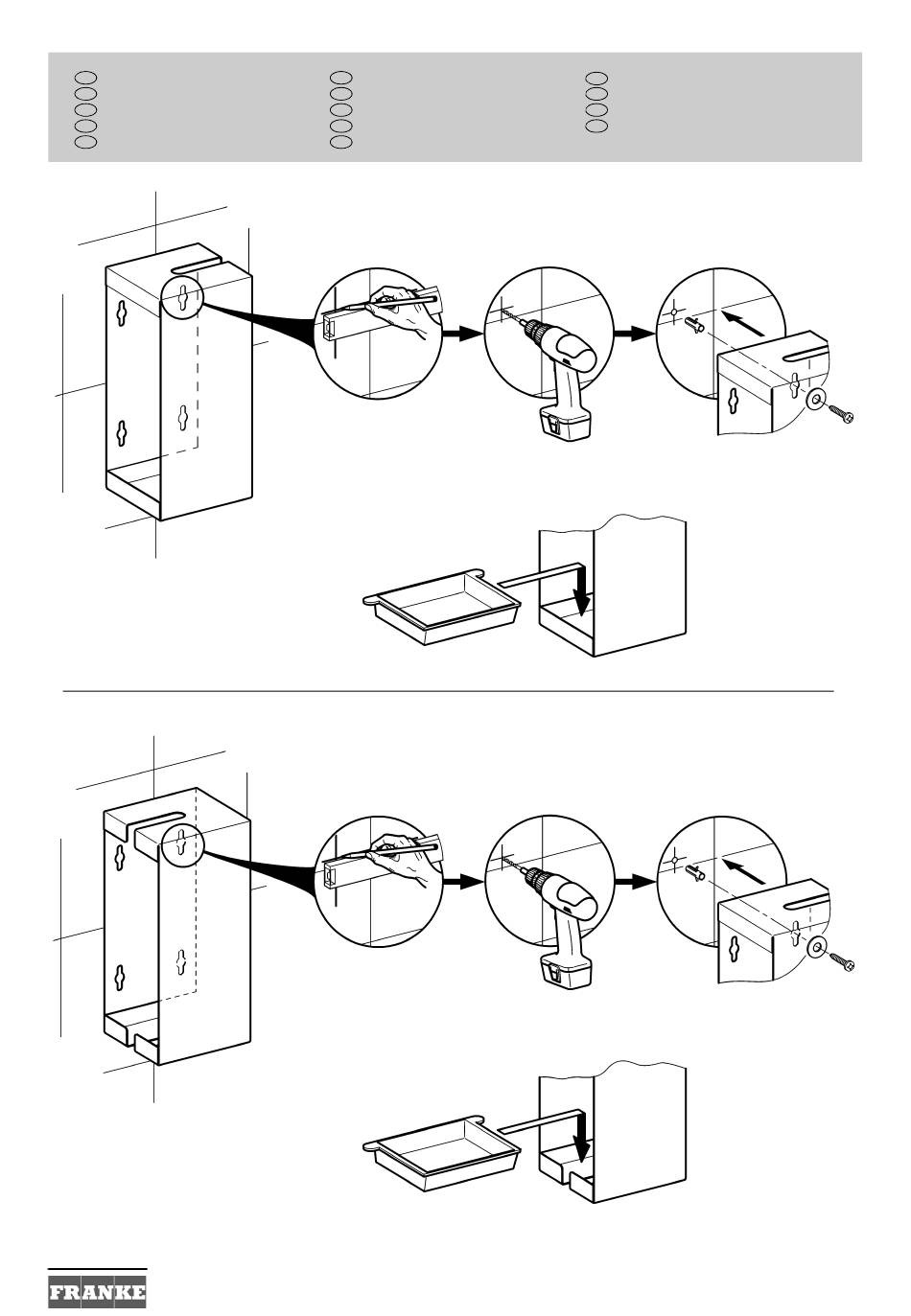 FRANKE