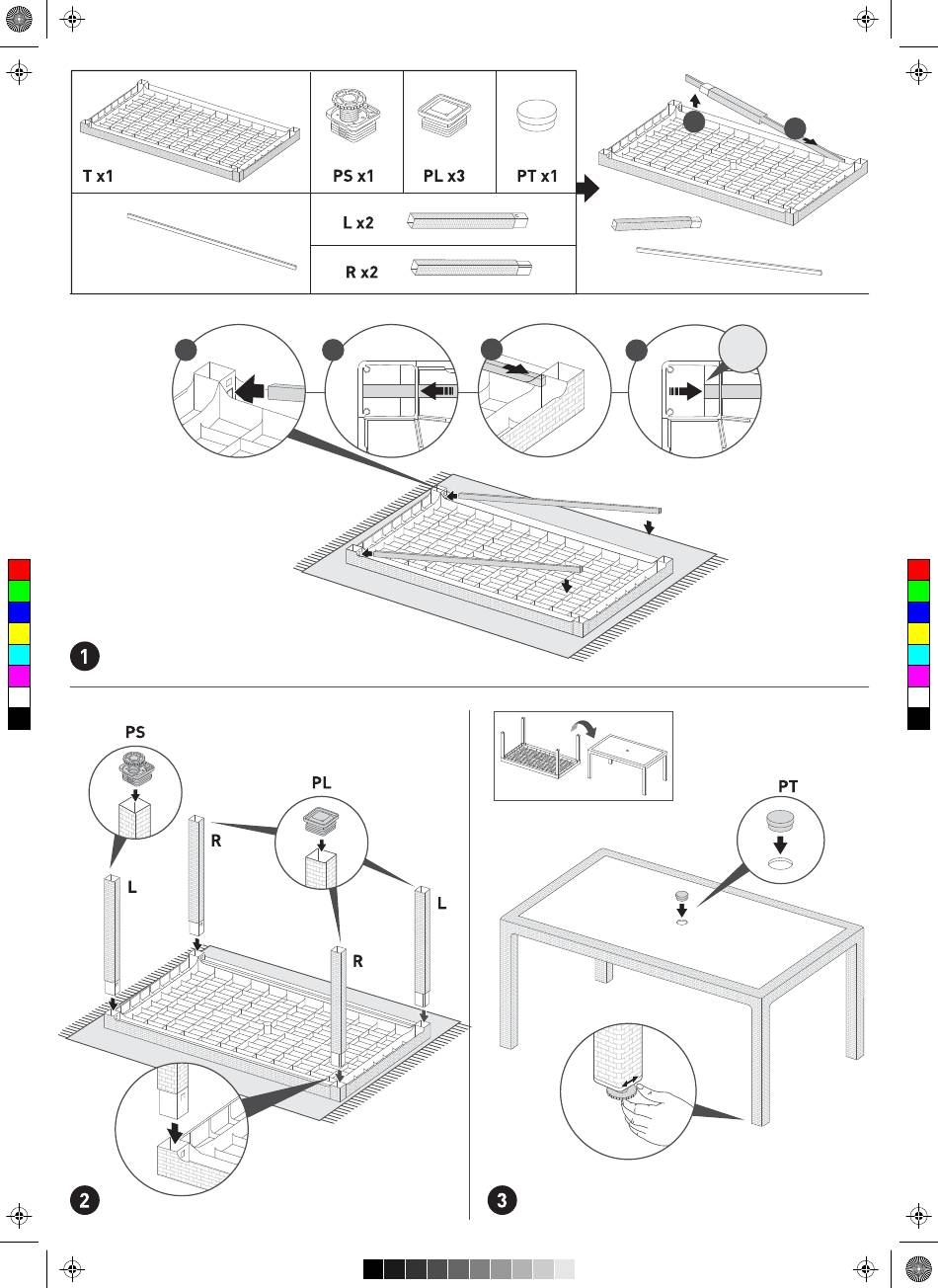 T x1

PS x1

PL x3

PT x1

L x2

R x2

1

PS

PL

R

L

L

R

2

PT

3