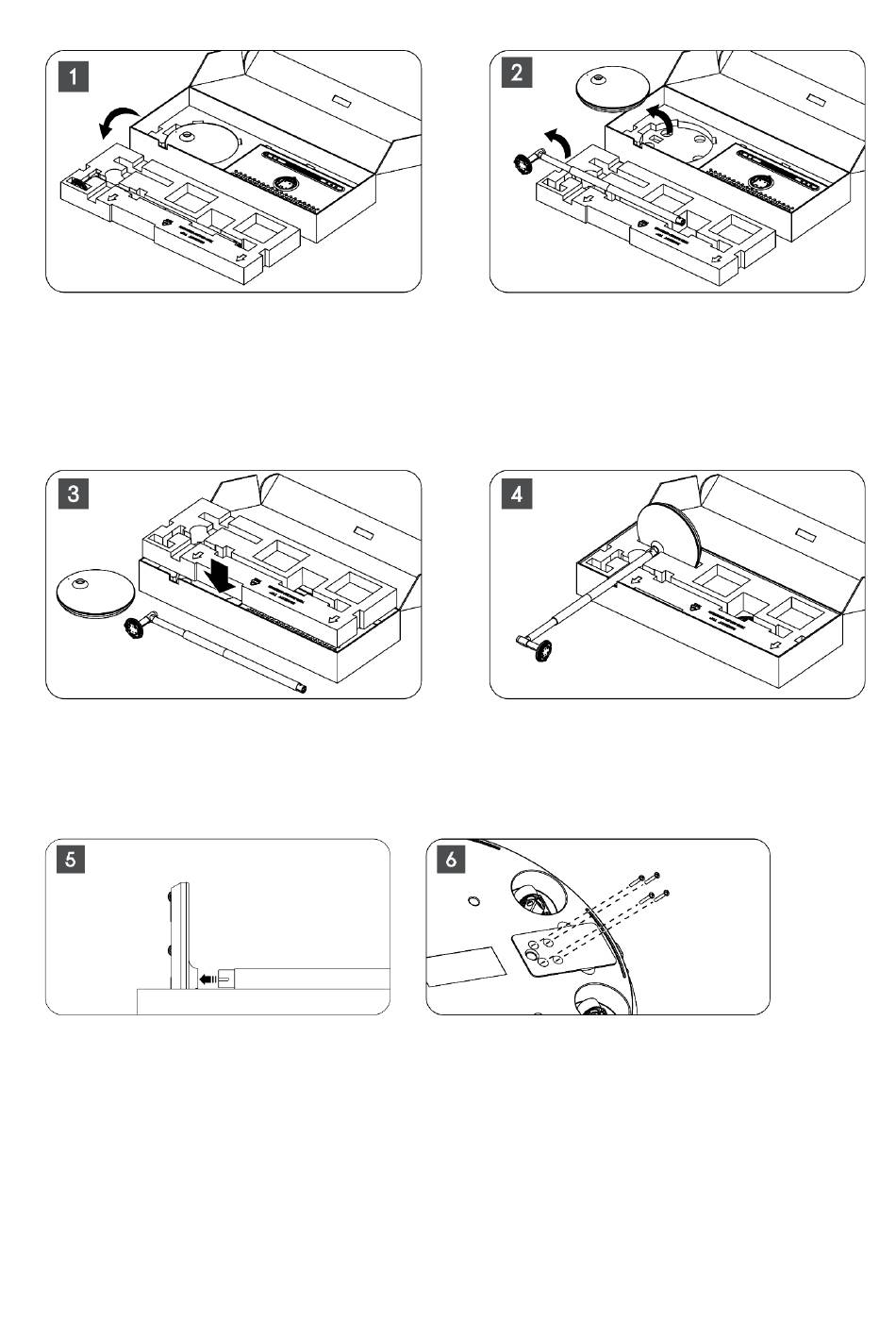 1

2

3

4

5

6