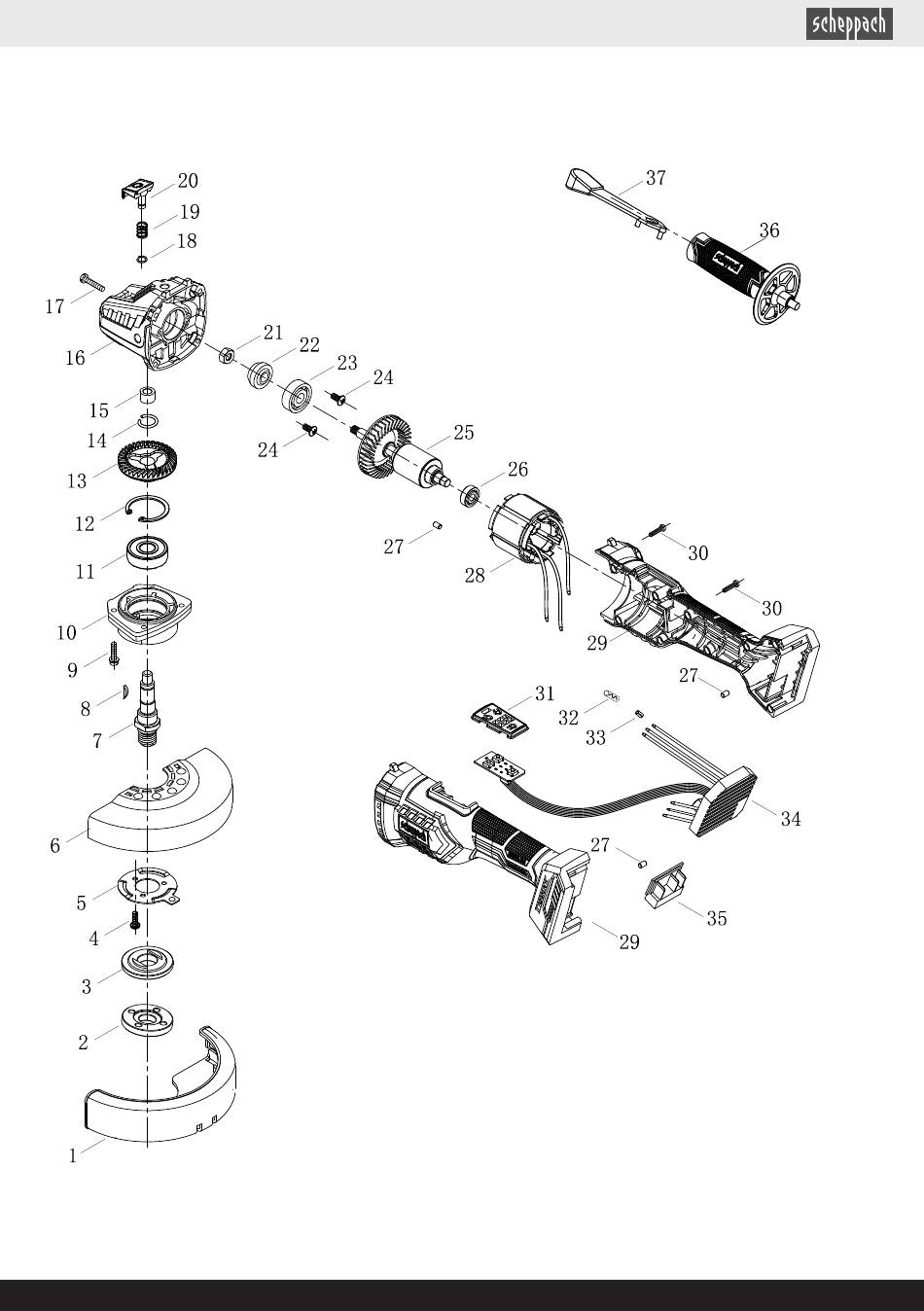 scheppach

20
19
18
17
16
15
14
13
12
11
10
9
8
7
6
5
4
3
2
1
21
22
23
24
24
25
26
27
28
37
36
30
30
29
27
31
32
33
34
27
35
29