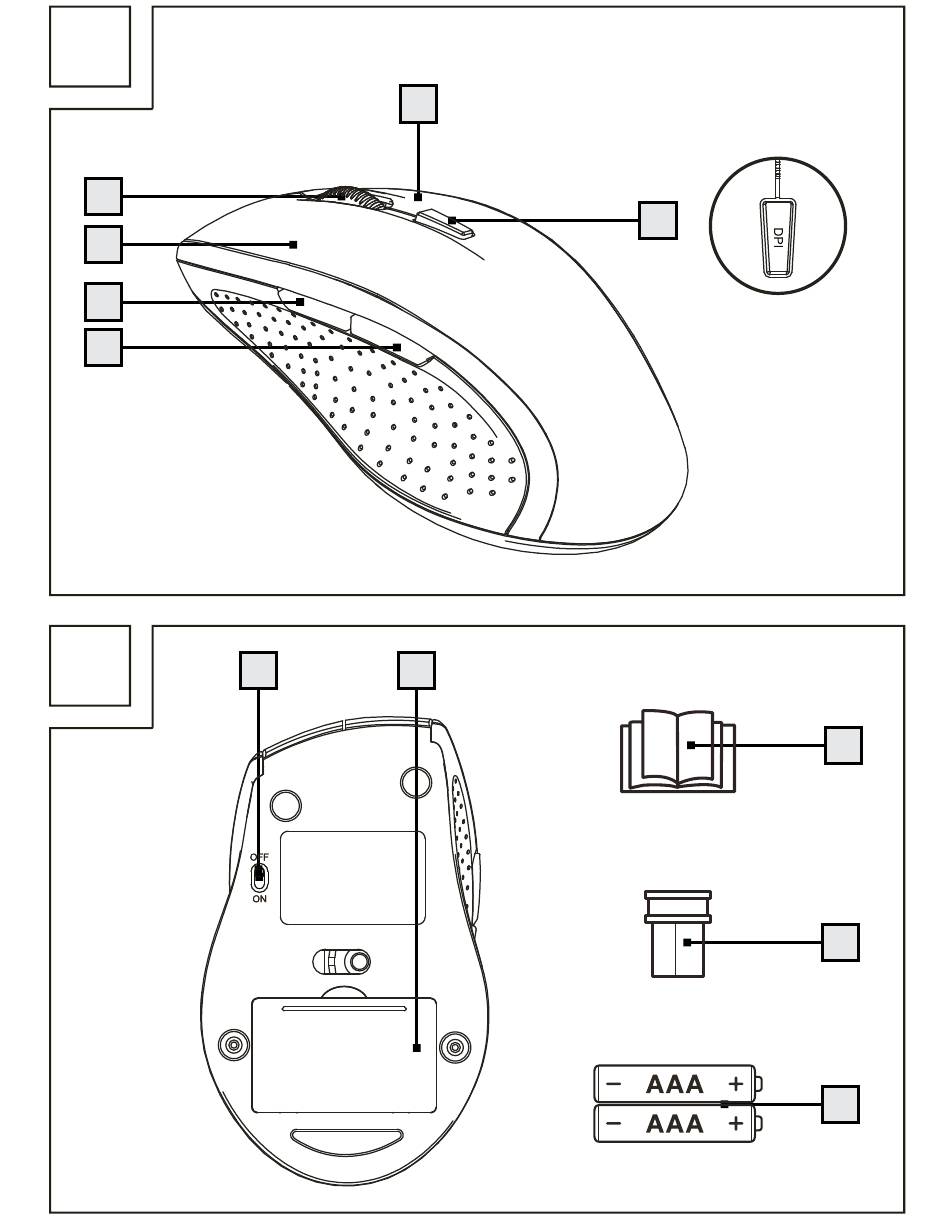 DPI

OFF
ON

− AAA +
− AAA +