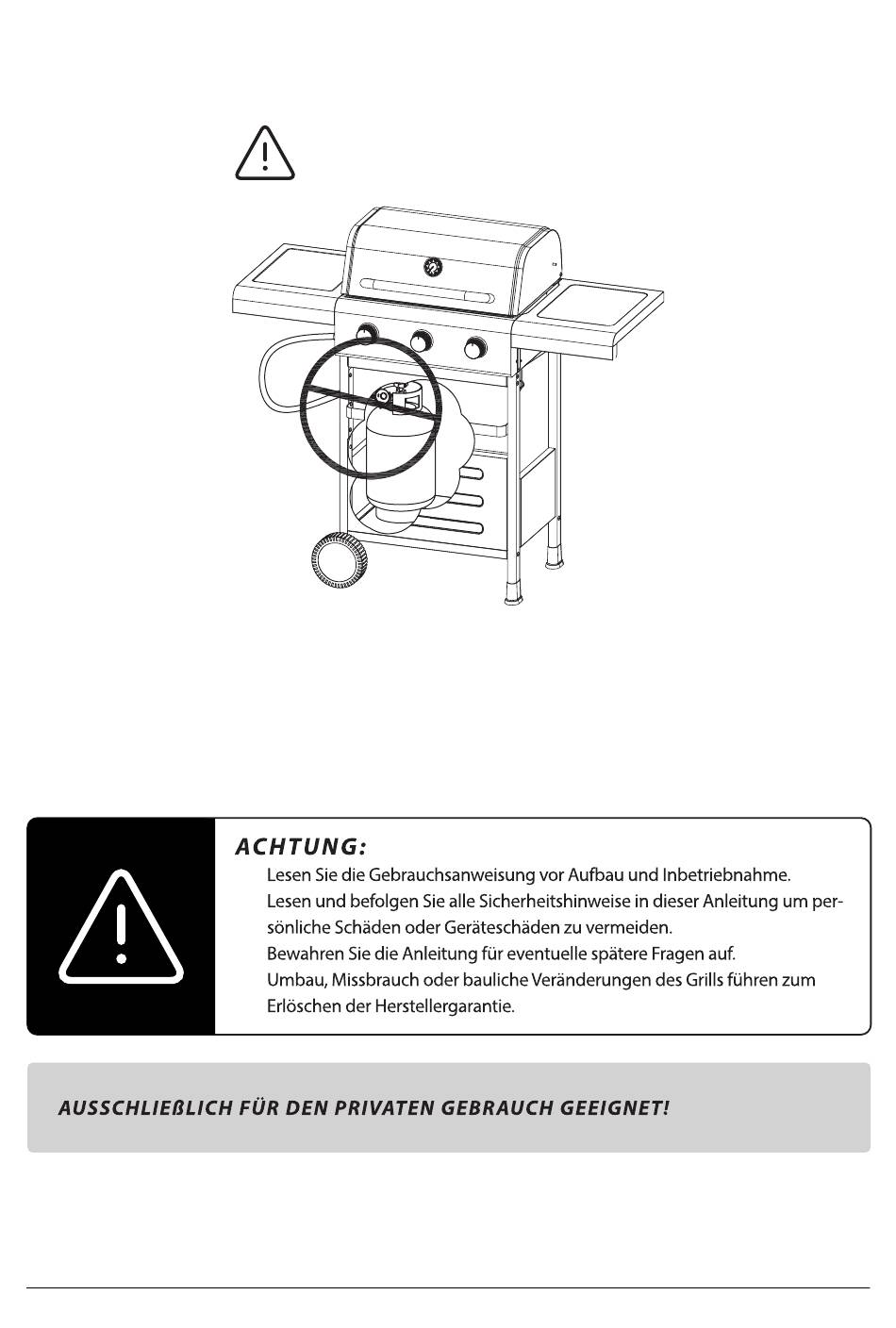 ACHTUNG:

Lesen Sie die Gebrauchsanweisung vor Aufbau und Inbetriebnahme.
Lesen und befolgen Sie alle Sicherheitshinweise in dieser Anleitung um persönliche Schäden oder Geräteschäden zu vermeiden.
Bewahren Sie die Anleitung für eventuelle spätere Fragen auf.
Umbau, Missbrauch oder bauliche Veränderungen des Grills führen zum Erlöschen der Herstellergarantie.

AUSSCHLIEßLICH FÜR DEN PRIVATEN GEBRAUCH GEEIGNET!