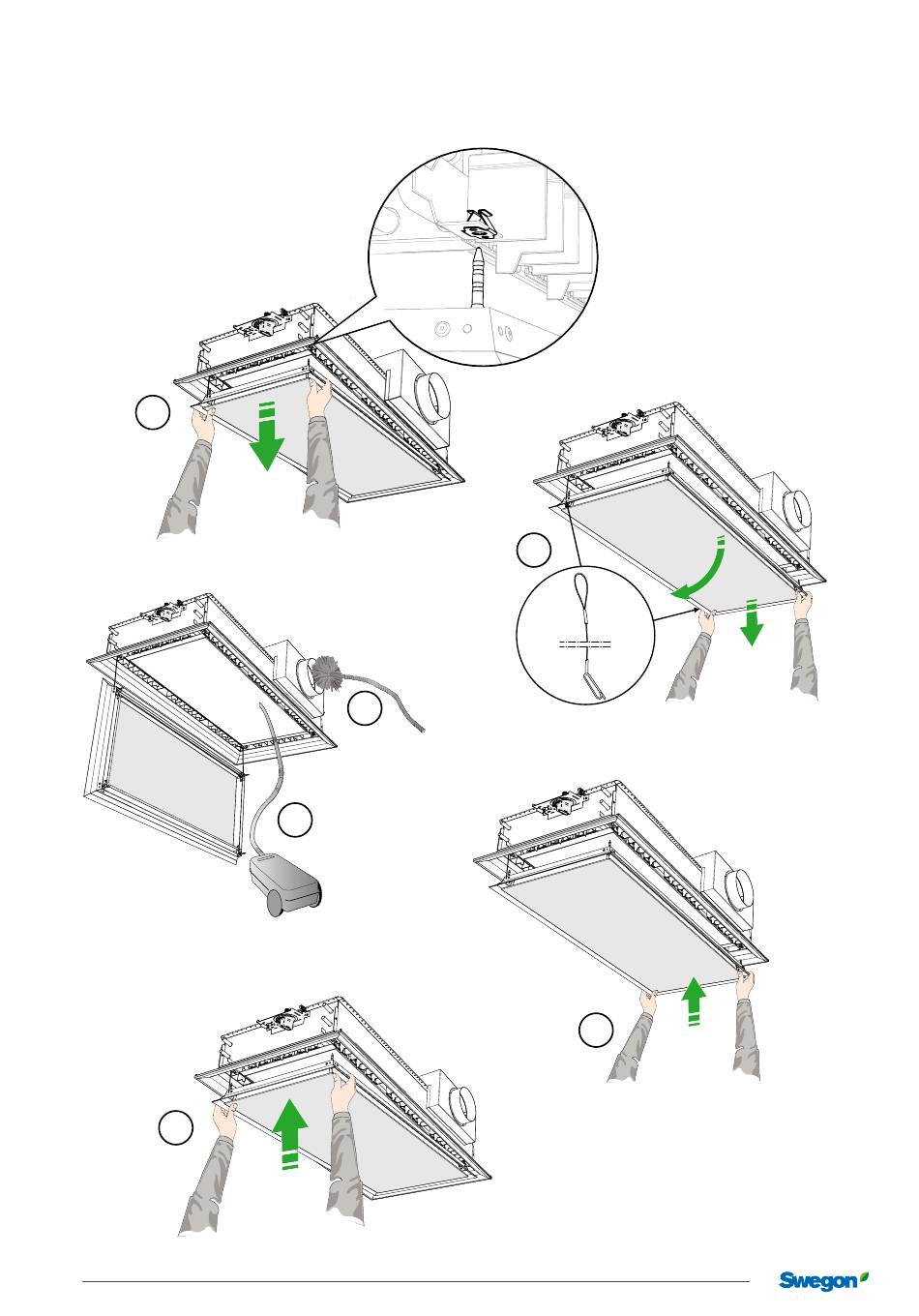 Swegon