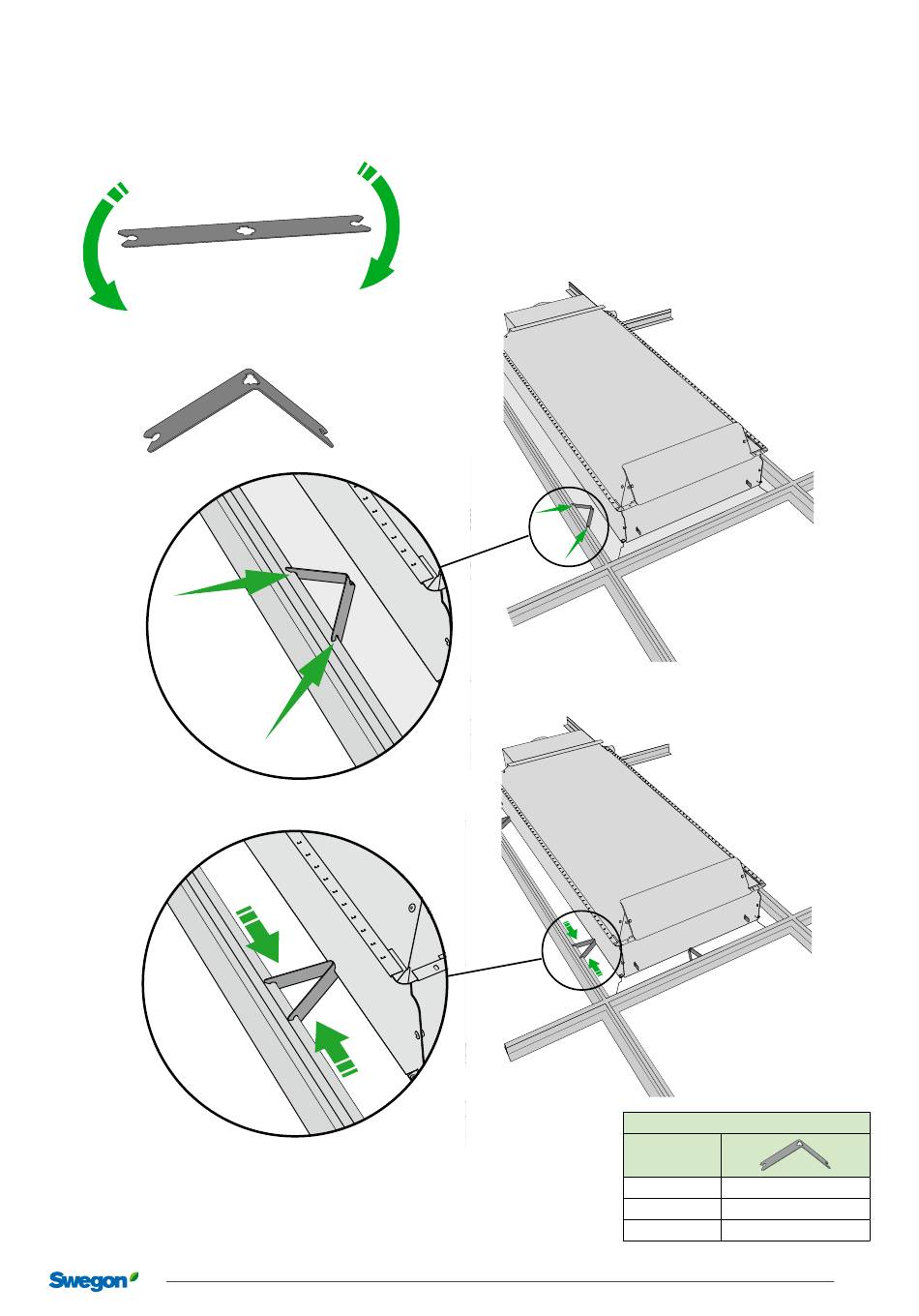 Swegon