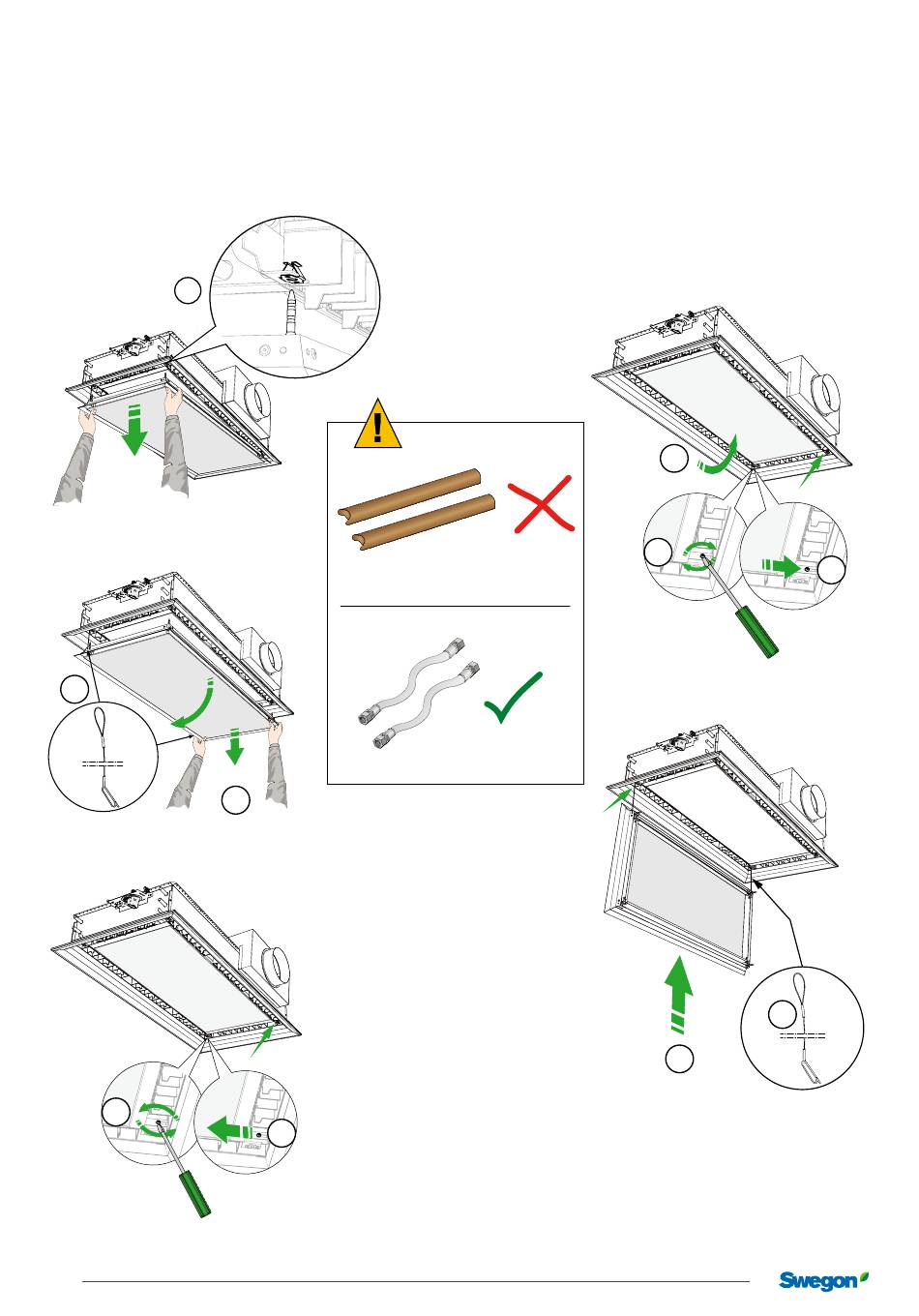 Swegon