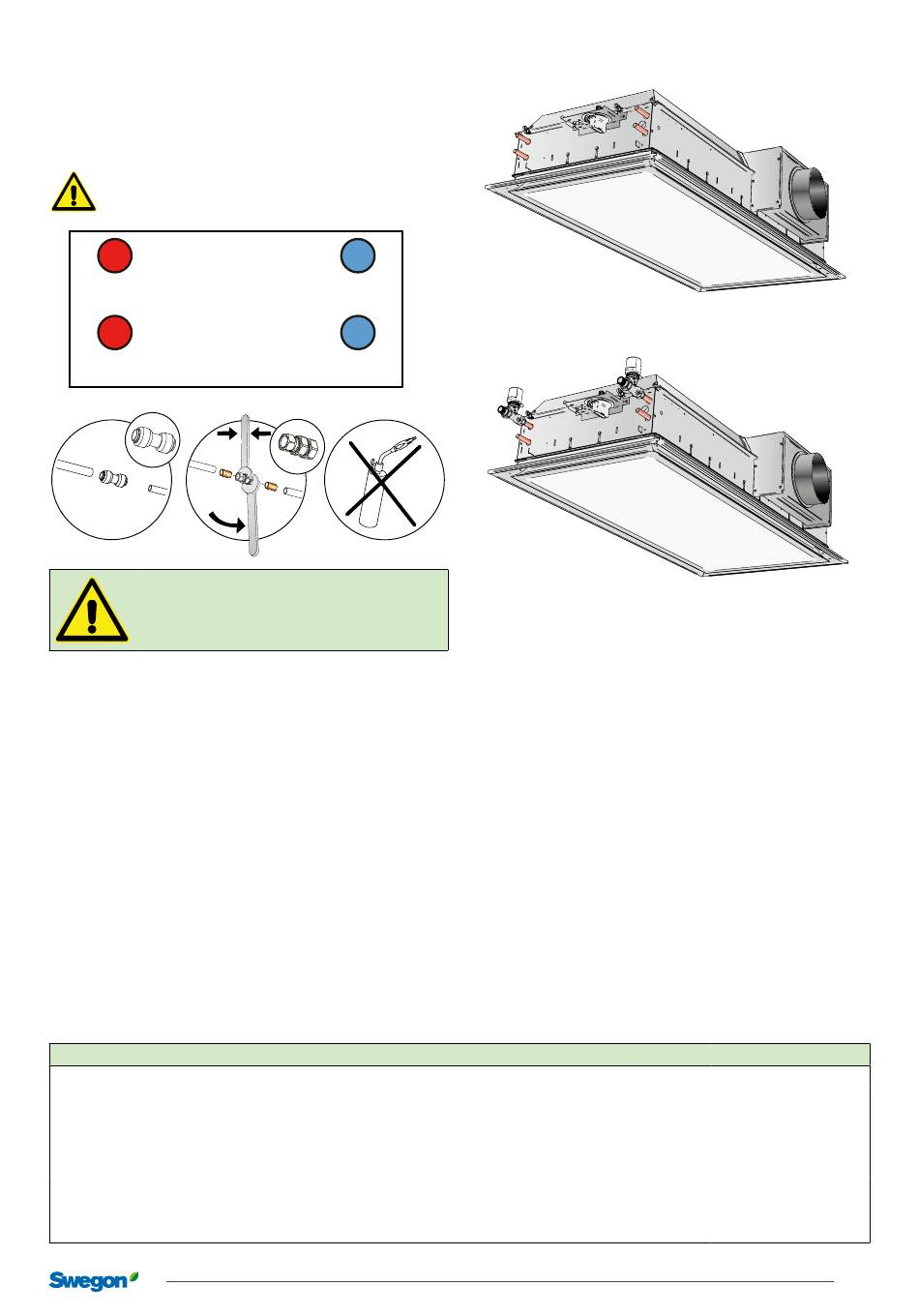 Swegon