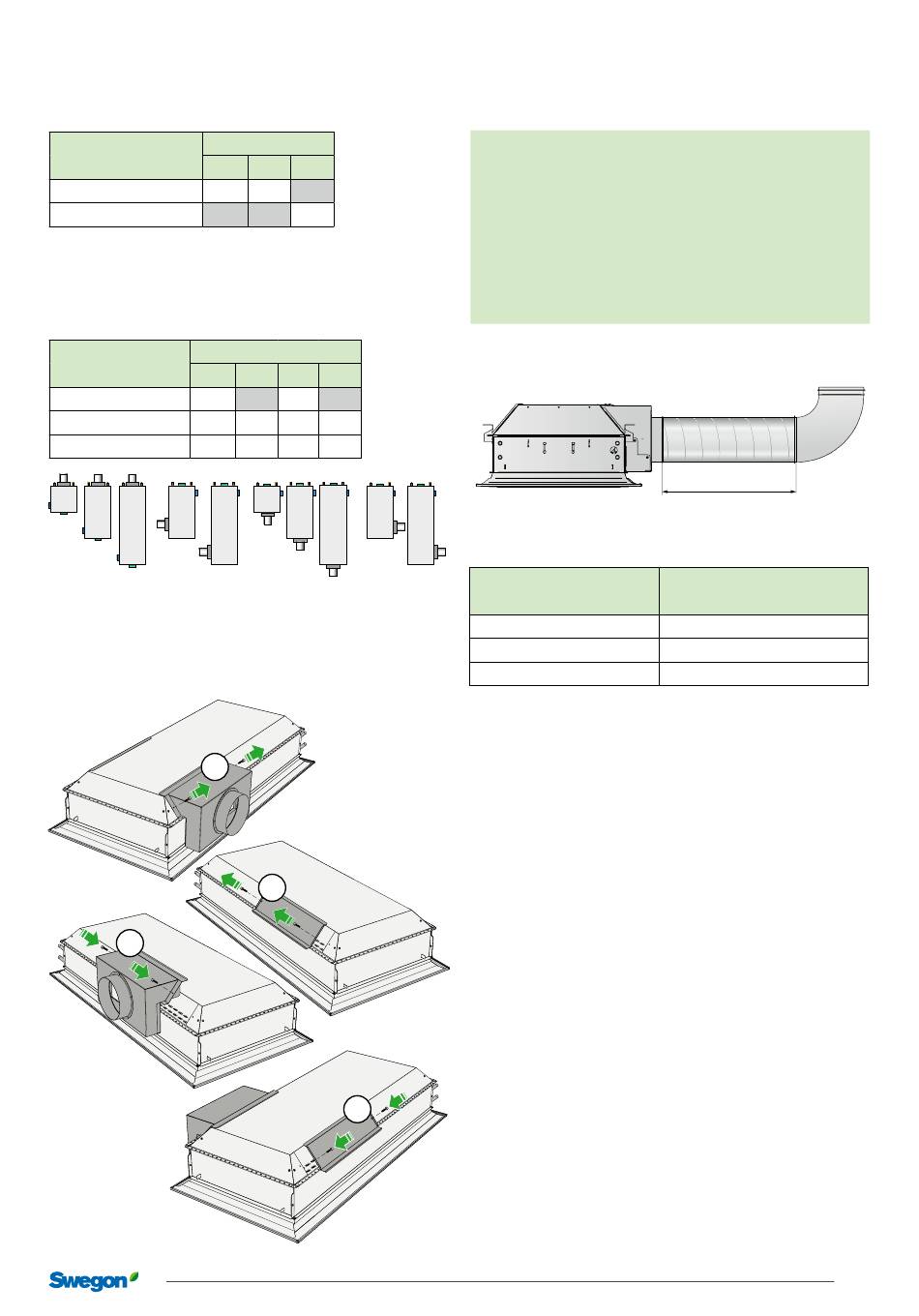 Swegon