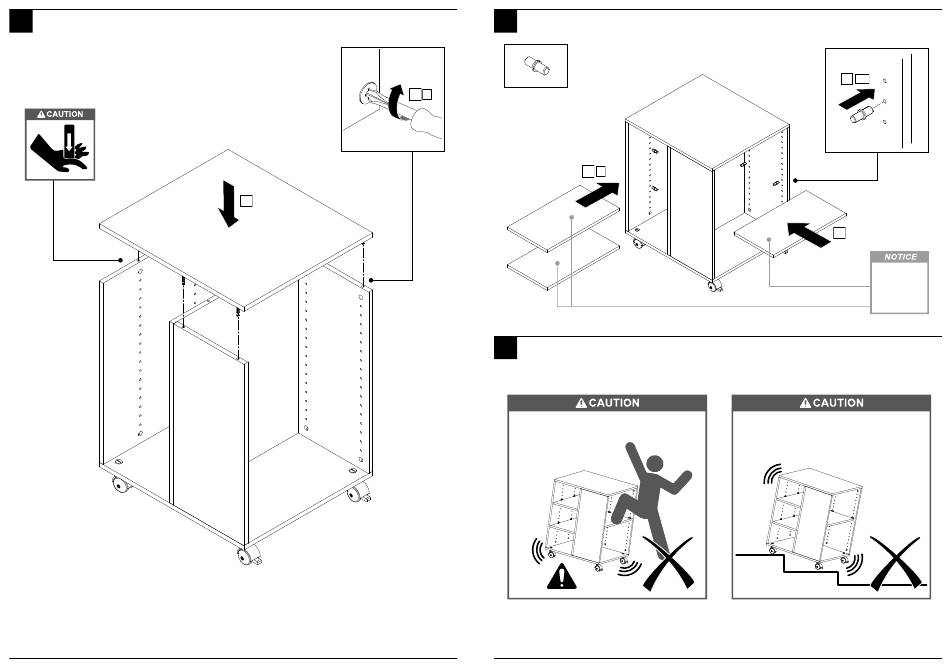 CAUTION

NOTICE

CAUTION

CAUTION