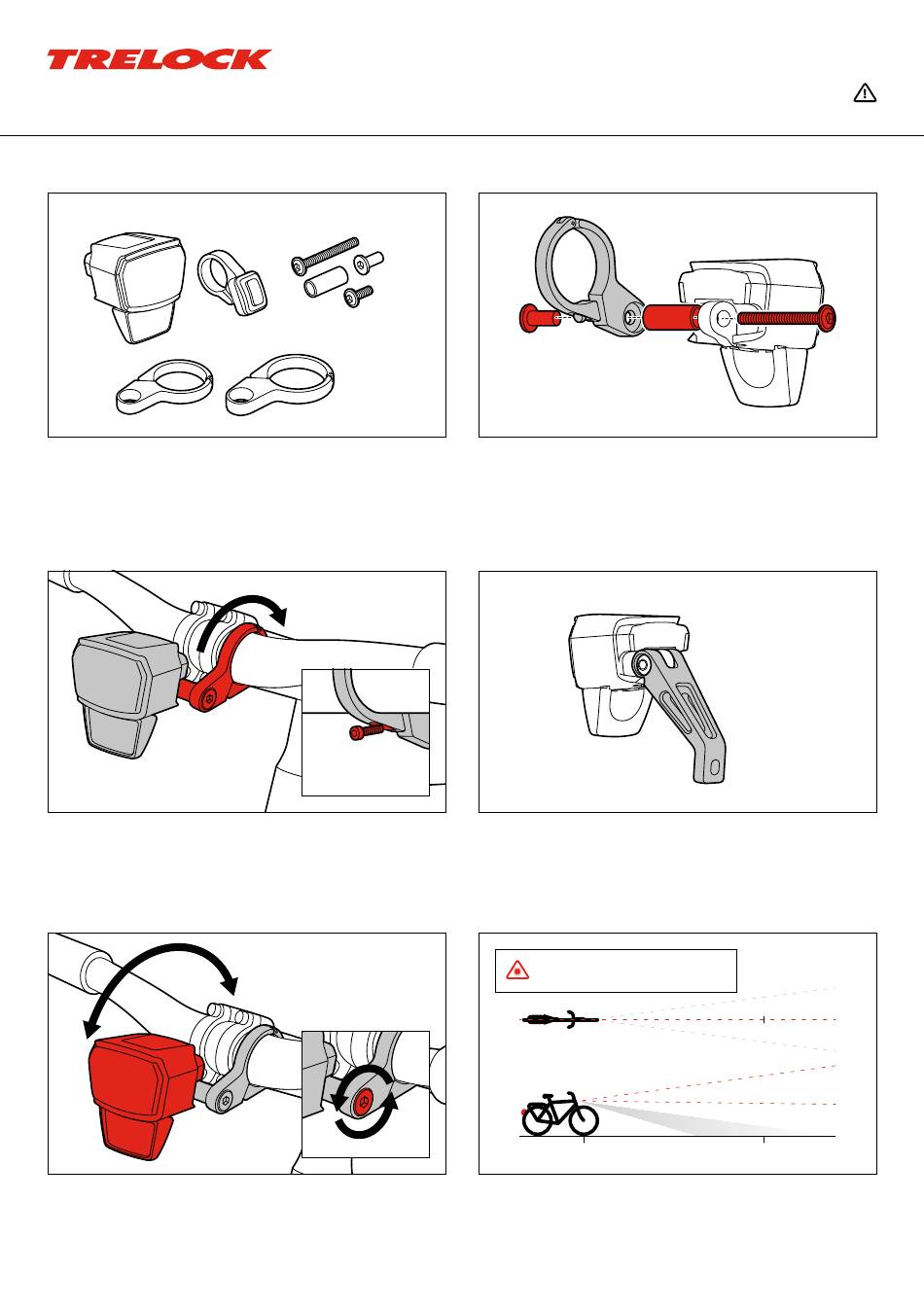 TRELOCK