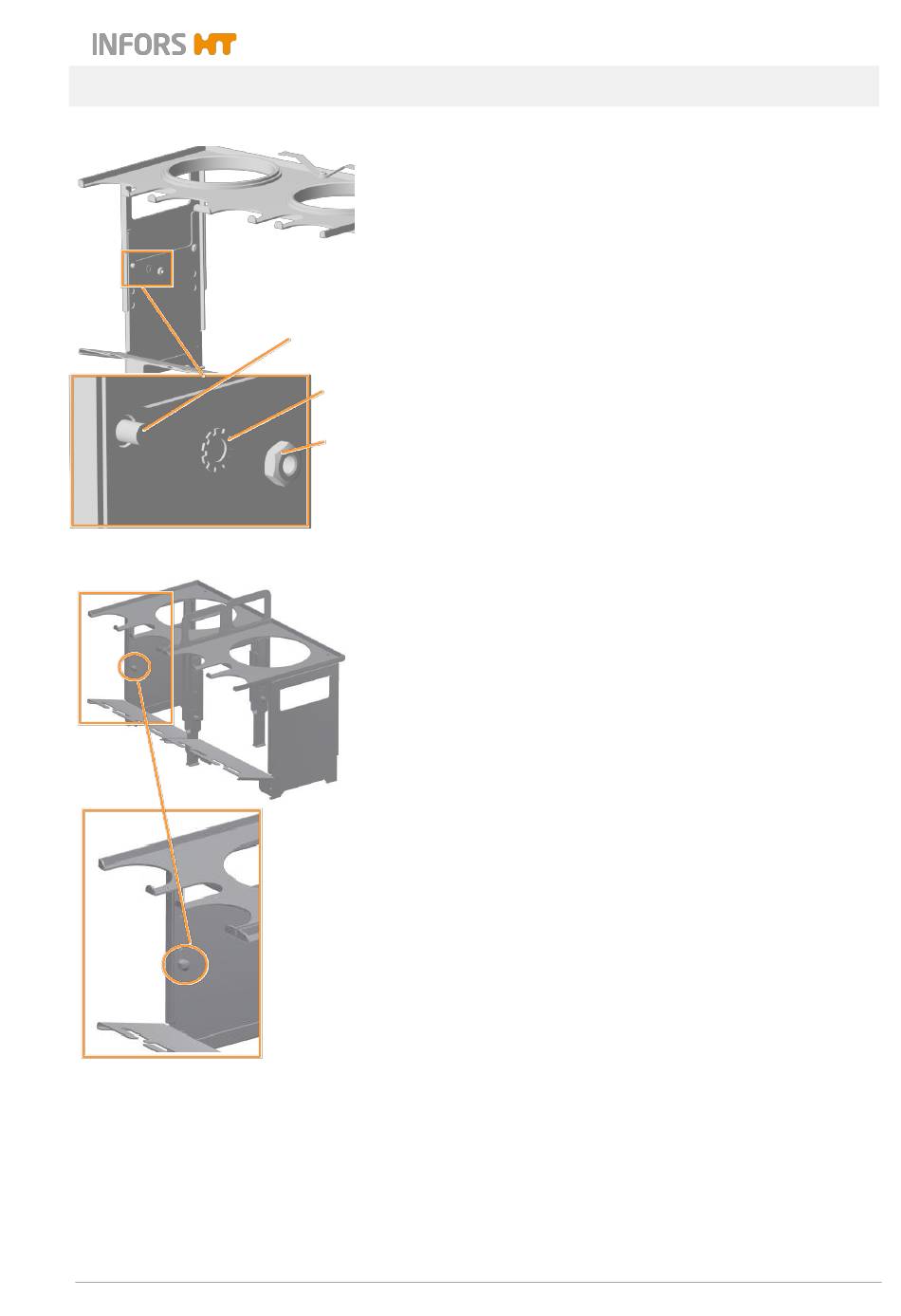 INFORS HT