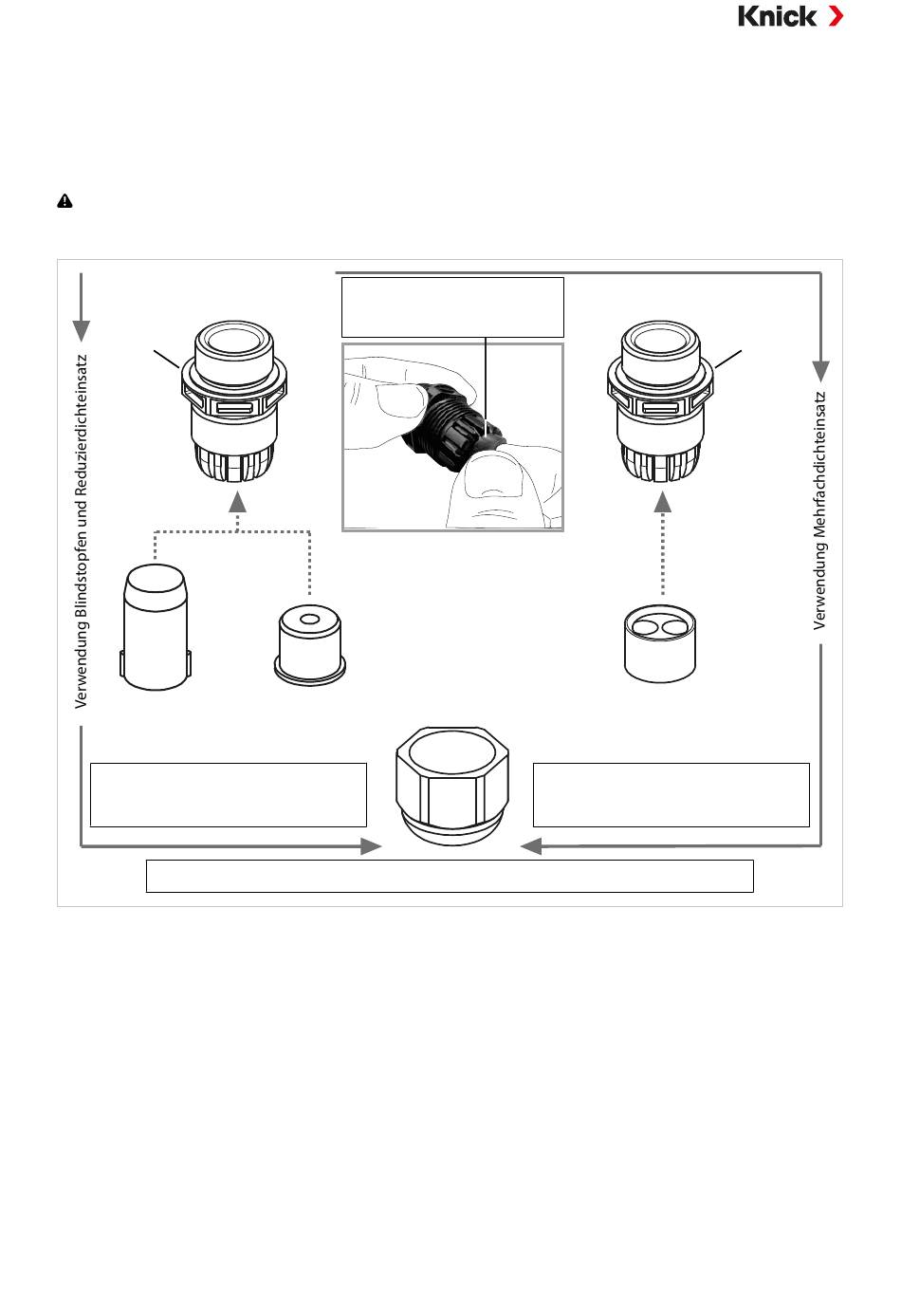 Knick

Verwendung Blindstopfen und Reduzierdichteinsatz

Verwendung Mehrfachdichteinsatz