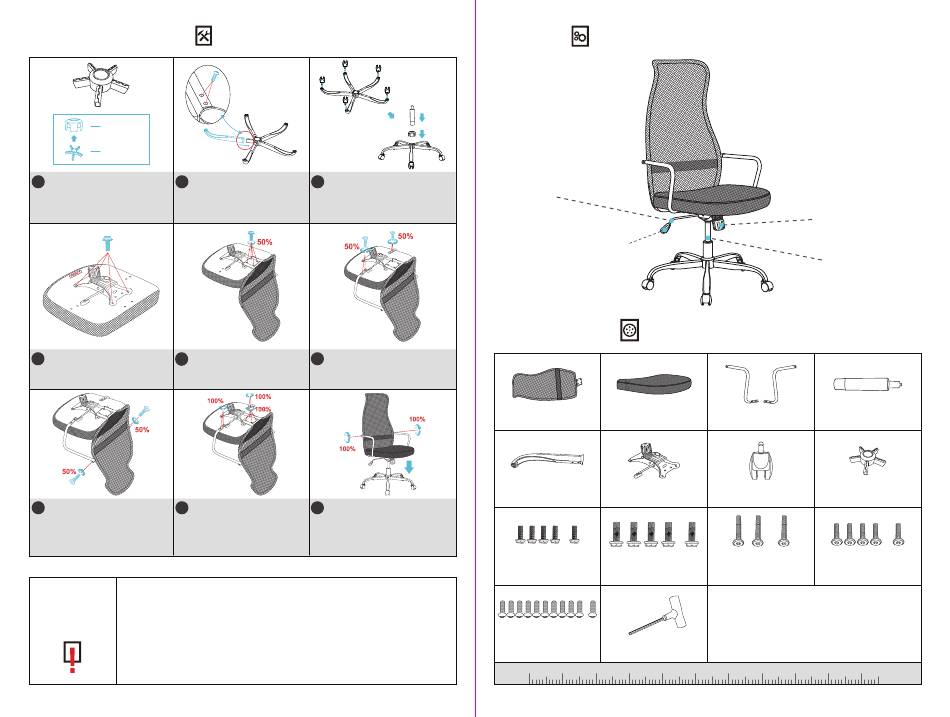 50%

50%

50%

50%

50%

100%

100%

100%

100%

100%