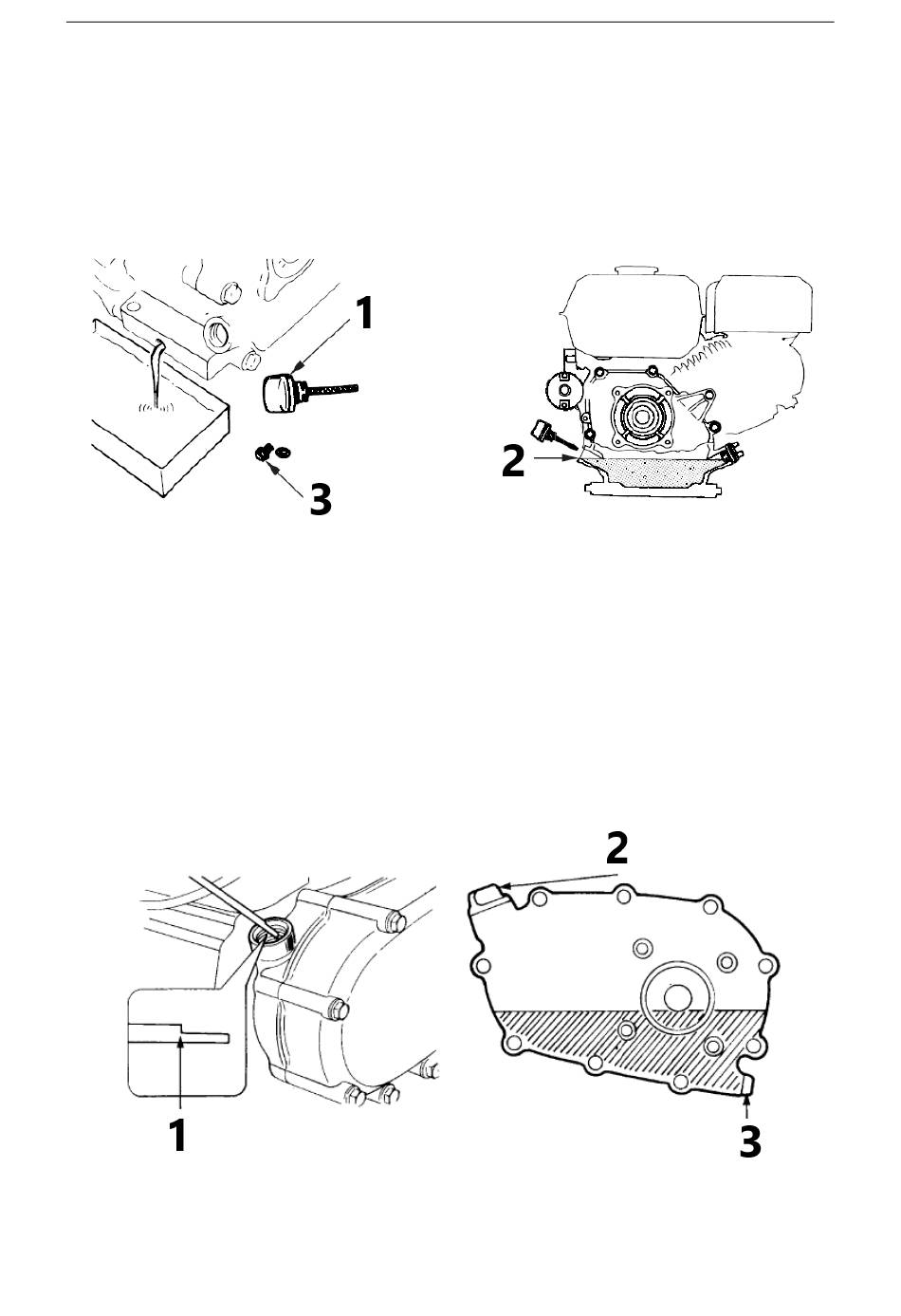 1

3

2

2

1

3