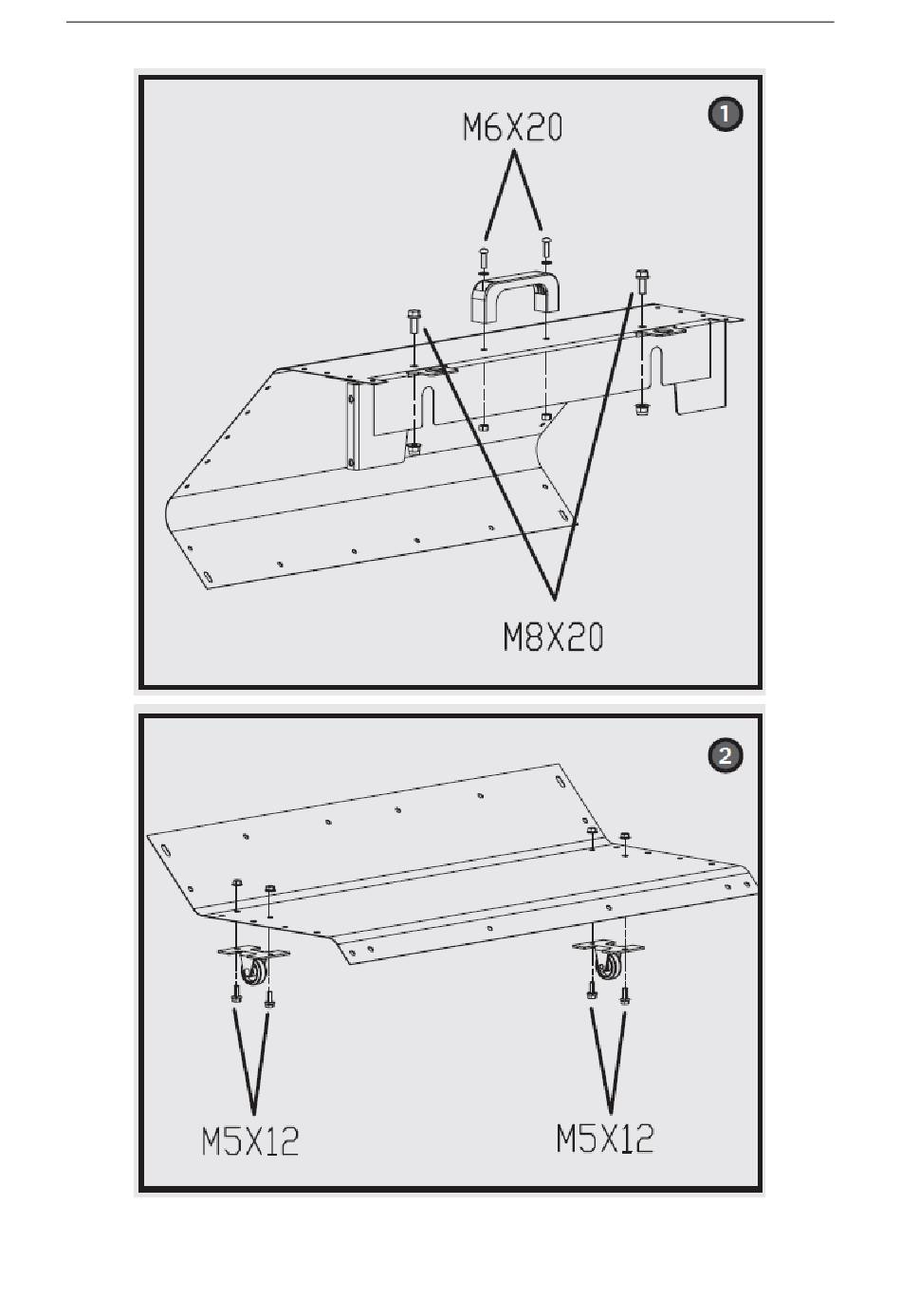 1

M6X20

M8X20

2

M5X12

M5X12