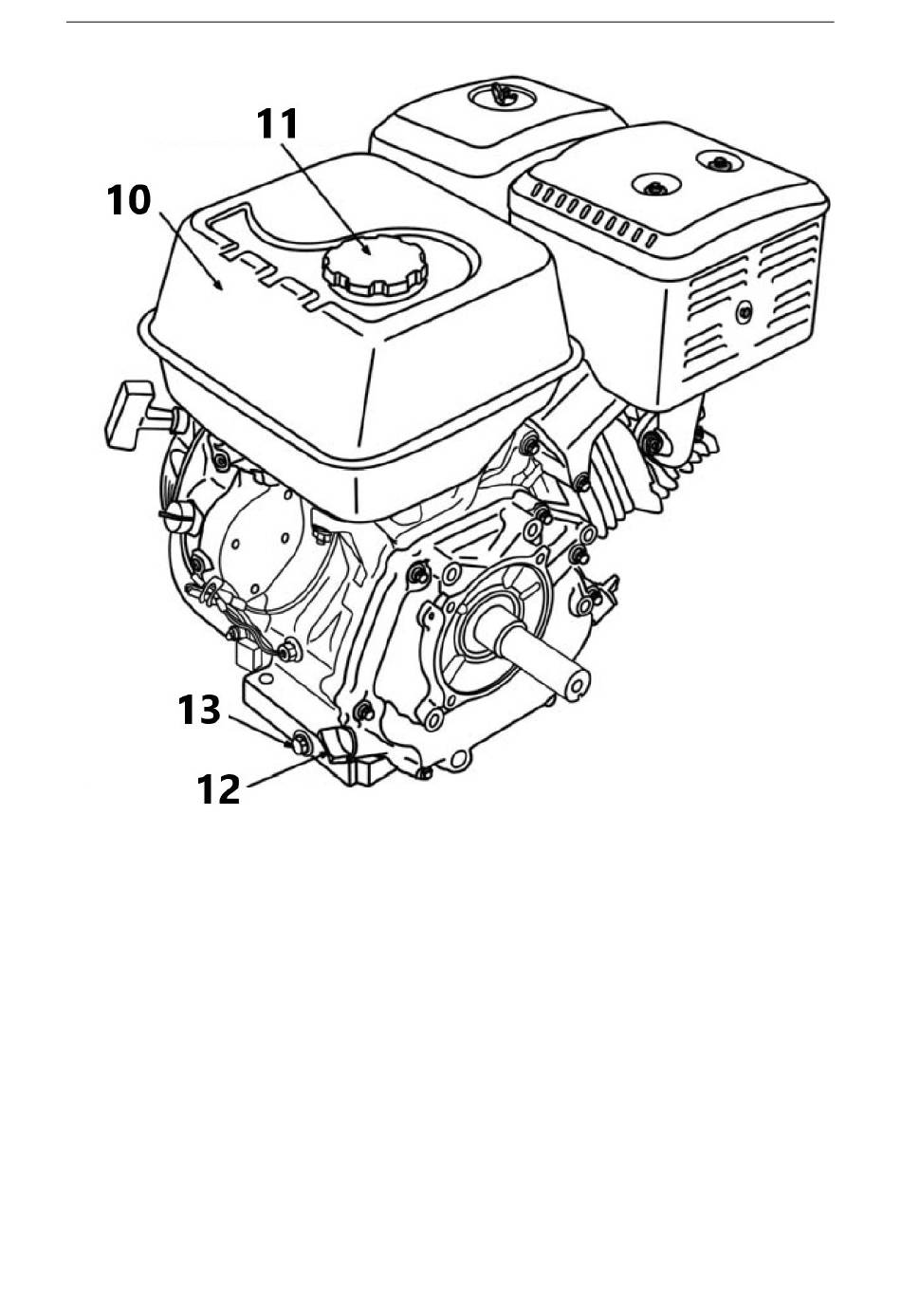 11
10
13
12