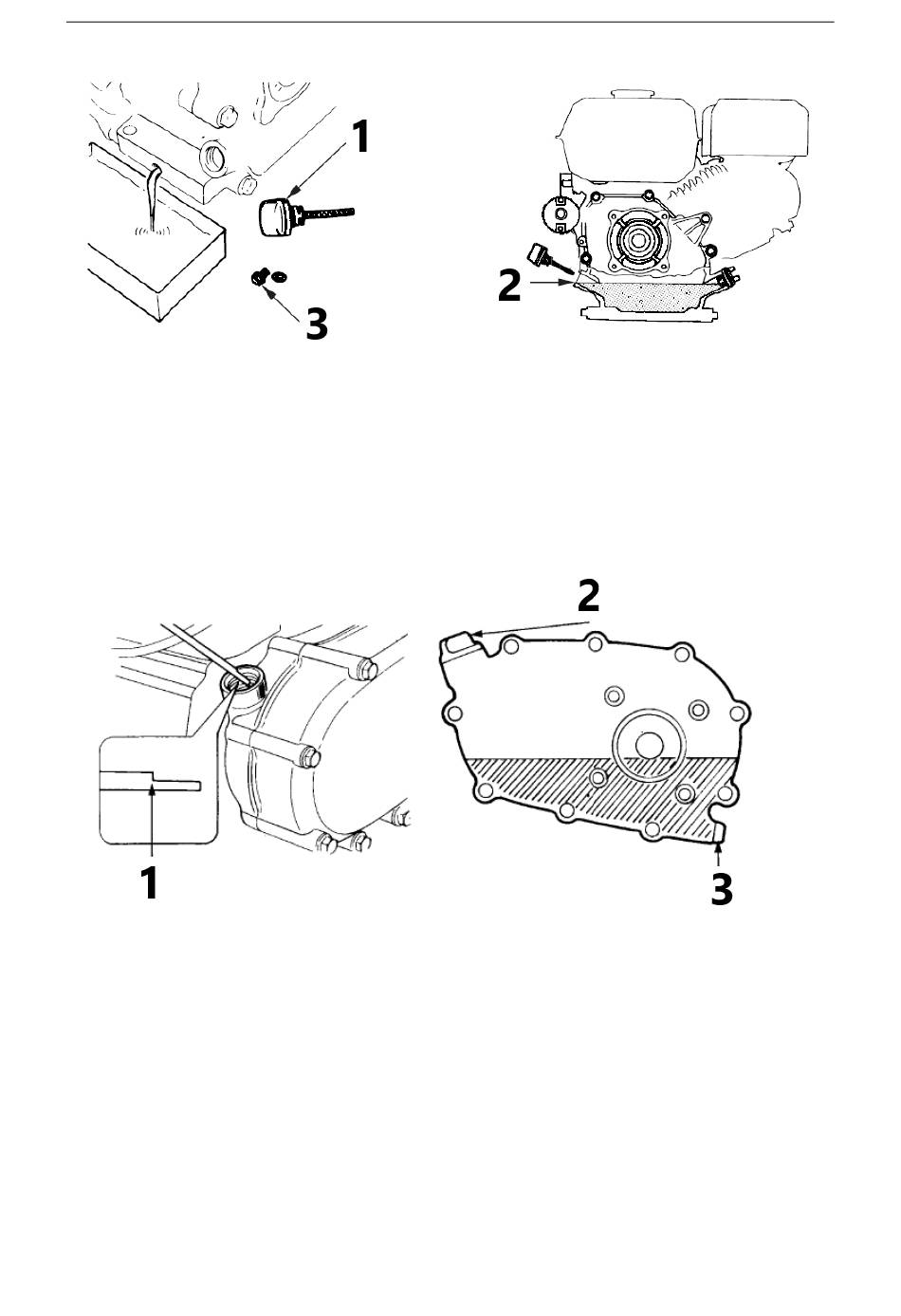 1

3

2

2

1

3