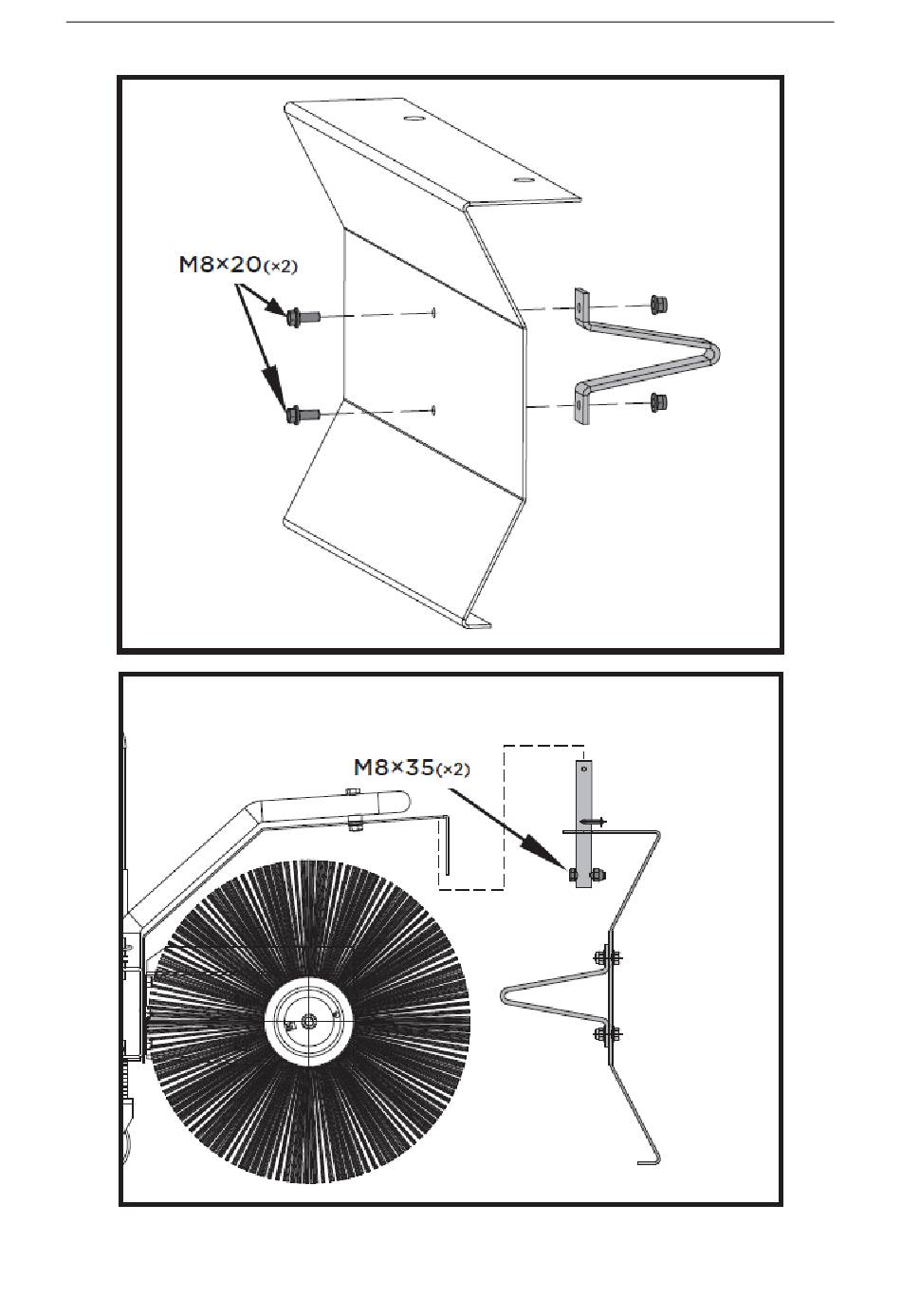 M8×20(×2)

M8×35(×2)