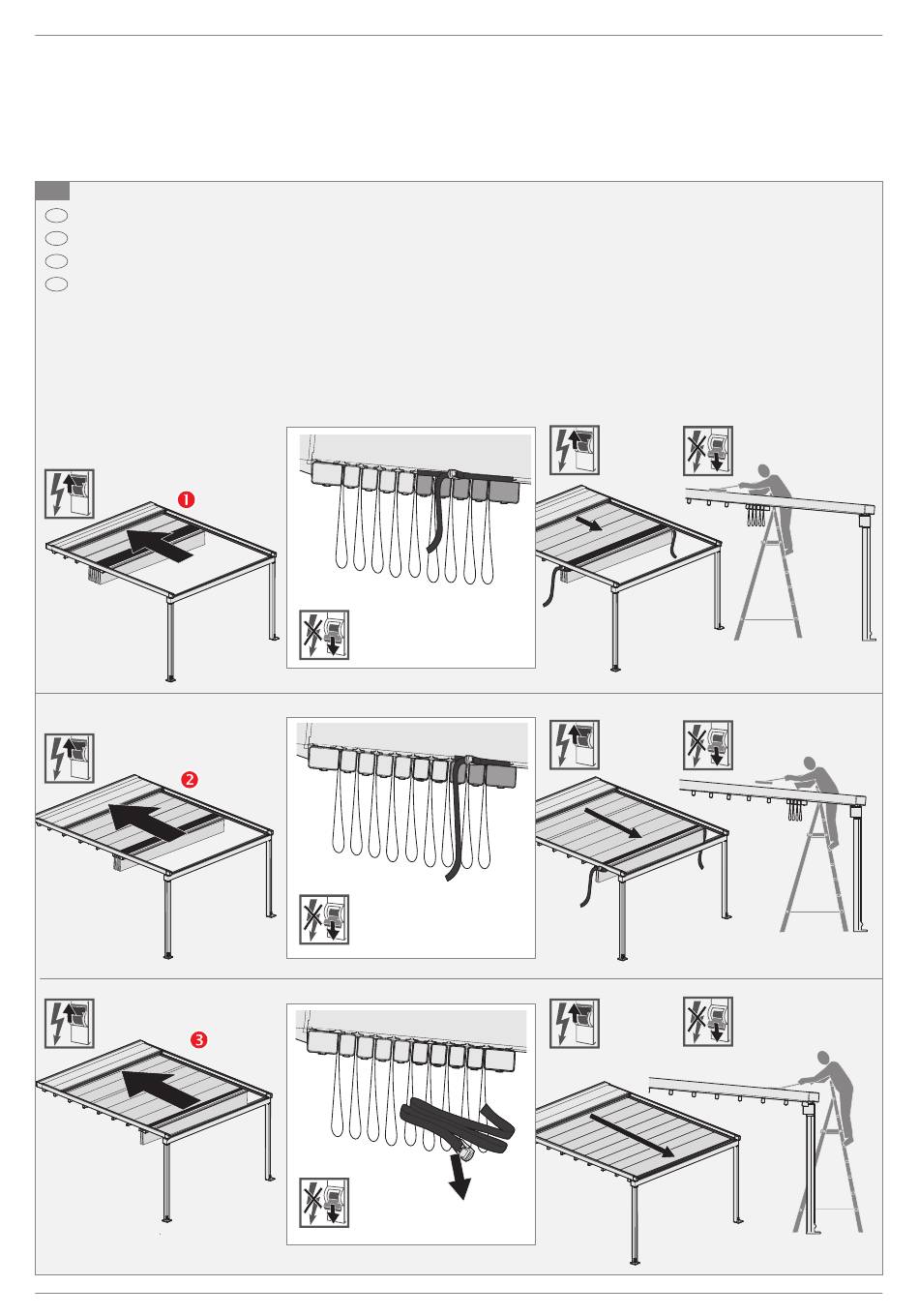 1

2

3