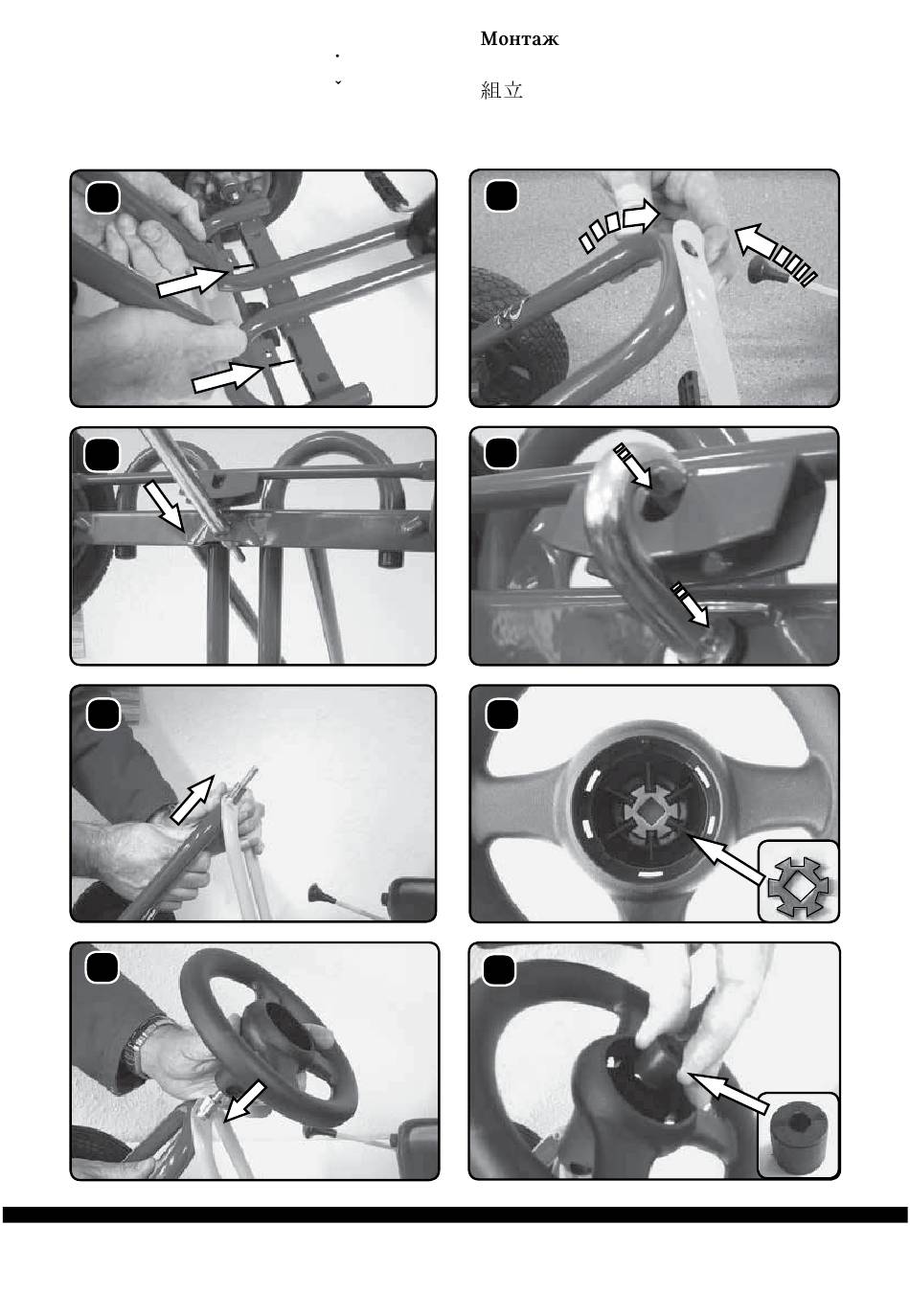 Монтаж

組立