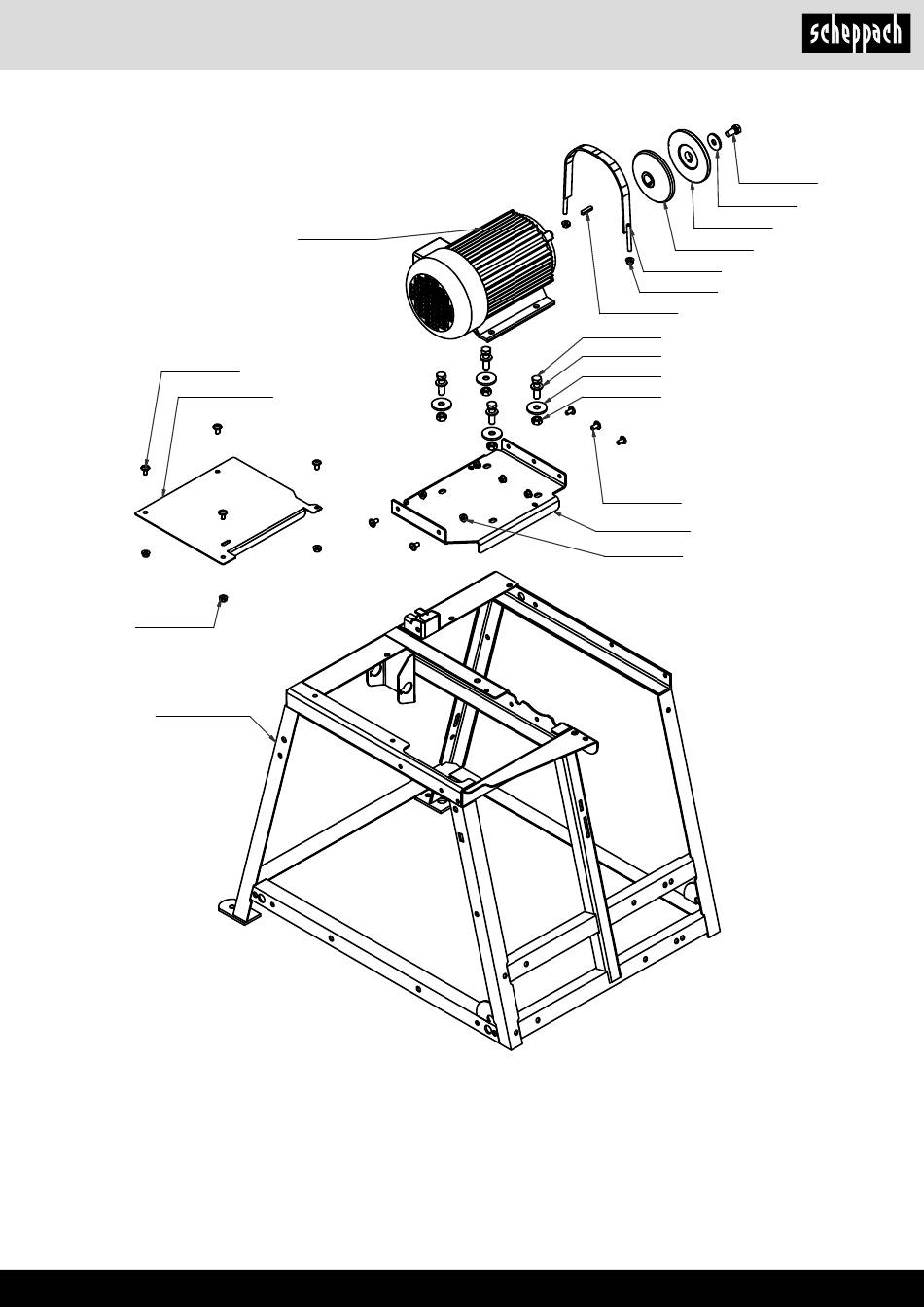 scheppach