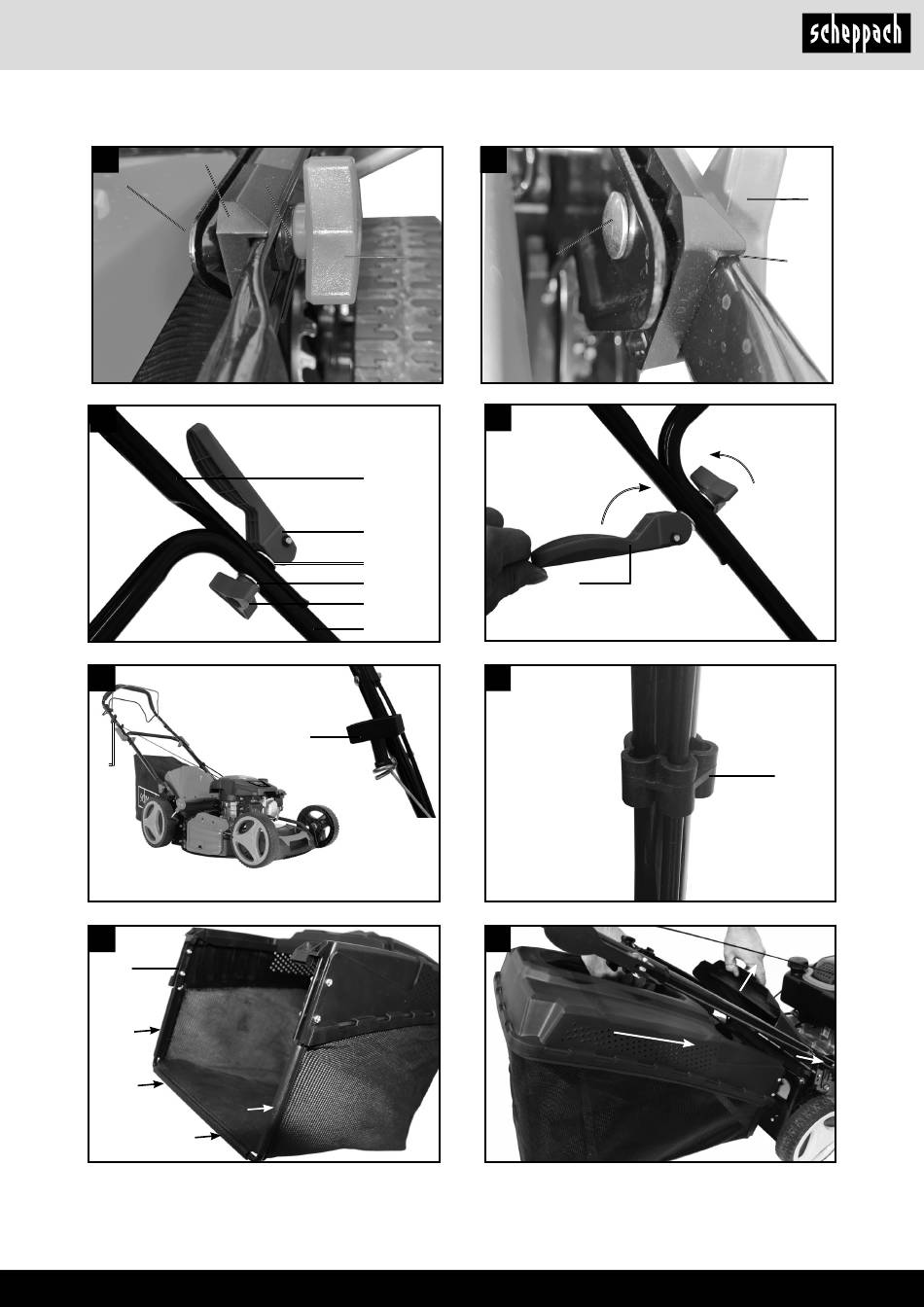 scheppach