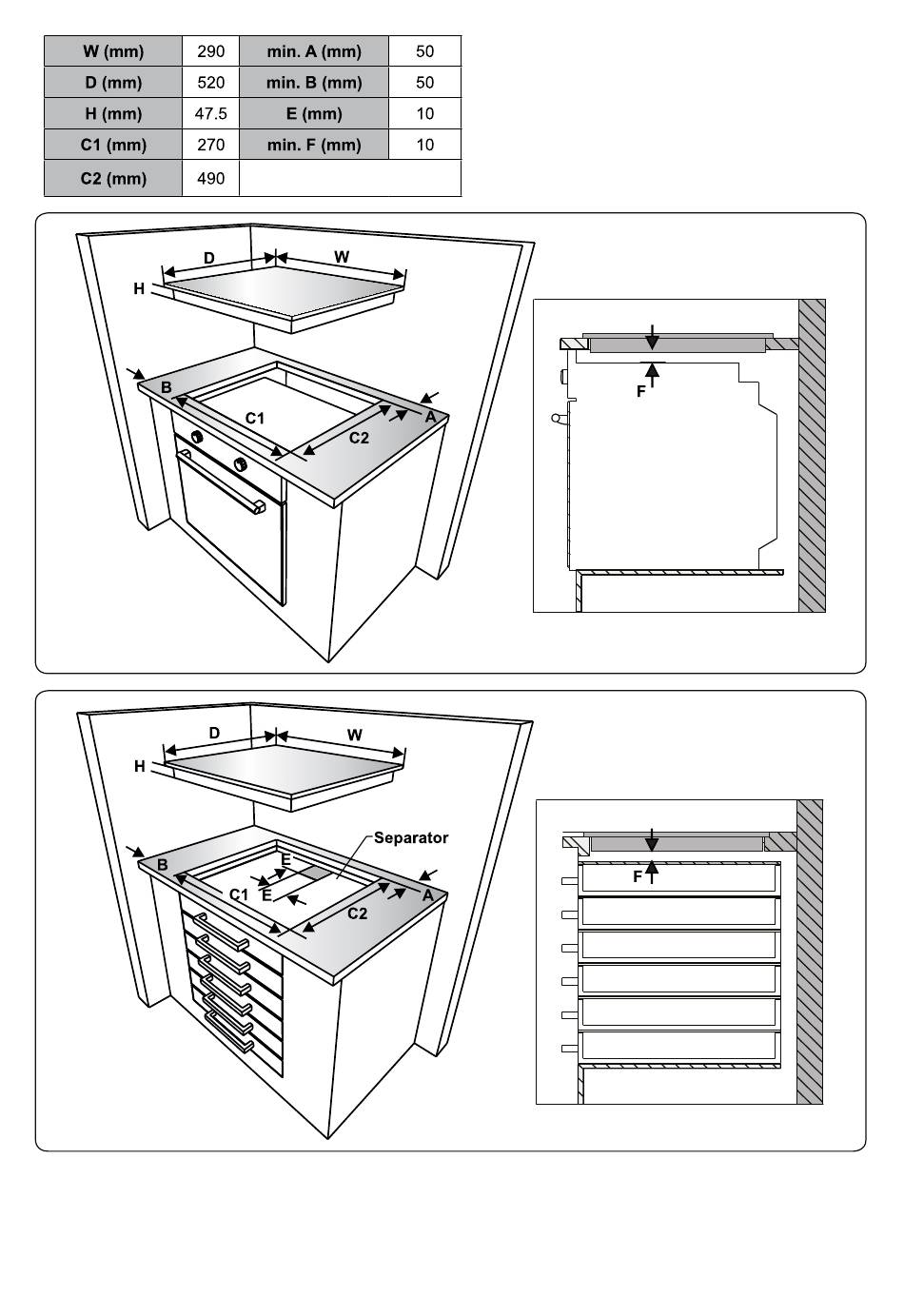 | W (mm) | 290 | min. A (mm) | 50 |
|---|---|---|---|
| D (mm) | 520 | min. B (mm) | 50 |
| H (mm) | 47.5 | E (mm) | 10 |
| C1 (mm) | 270 | min. F (mm) | 10 |
| C2 (mm) | 490 | | |

D W H B C1 C2 A

F

D W H Separator B E C1 E C2 A

F