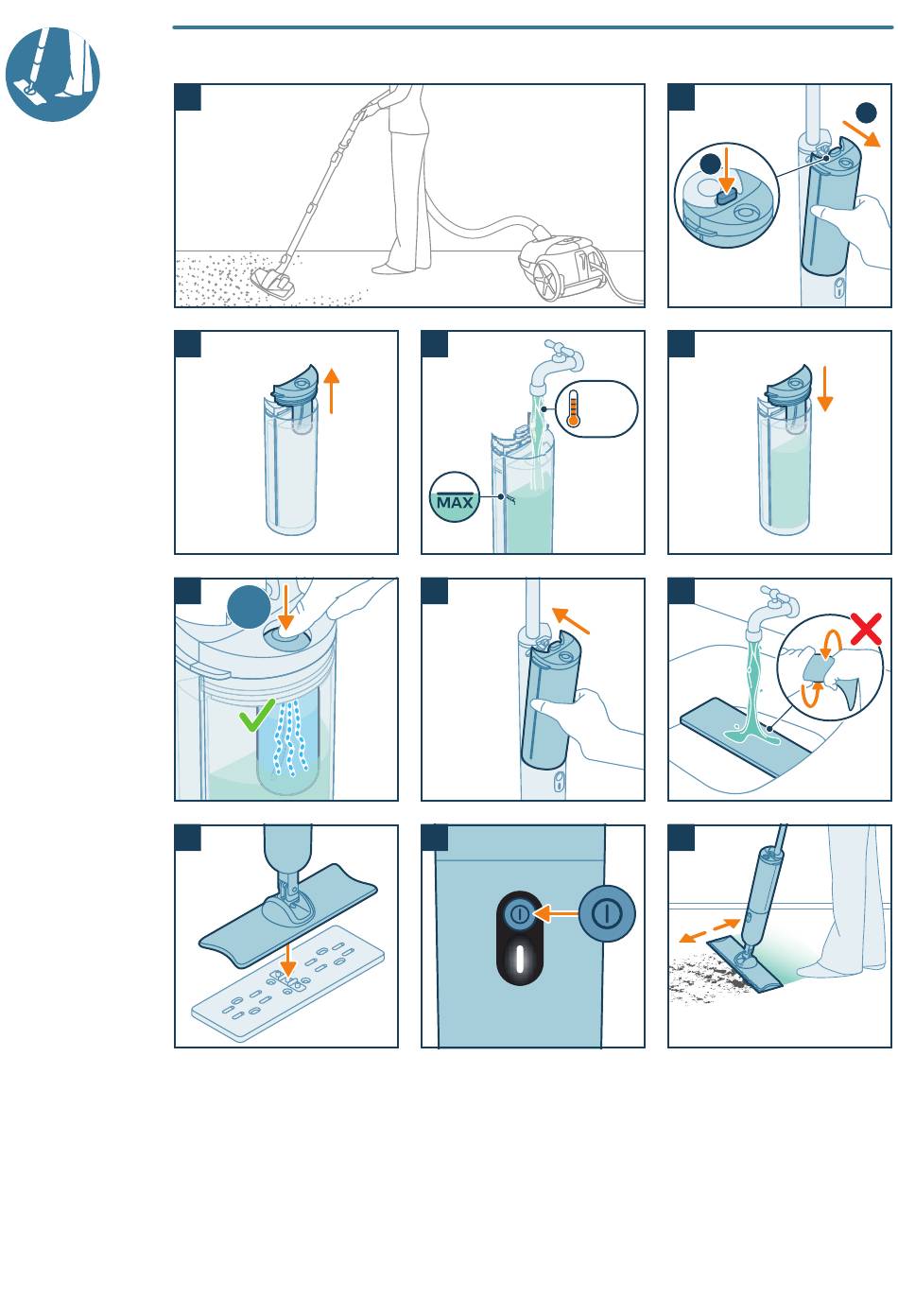 MAX