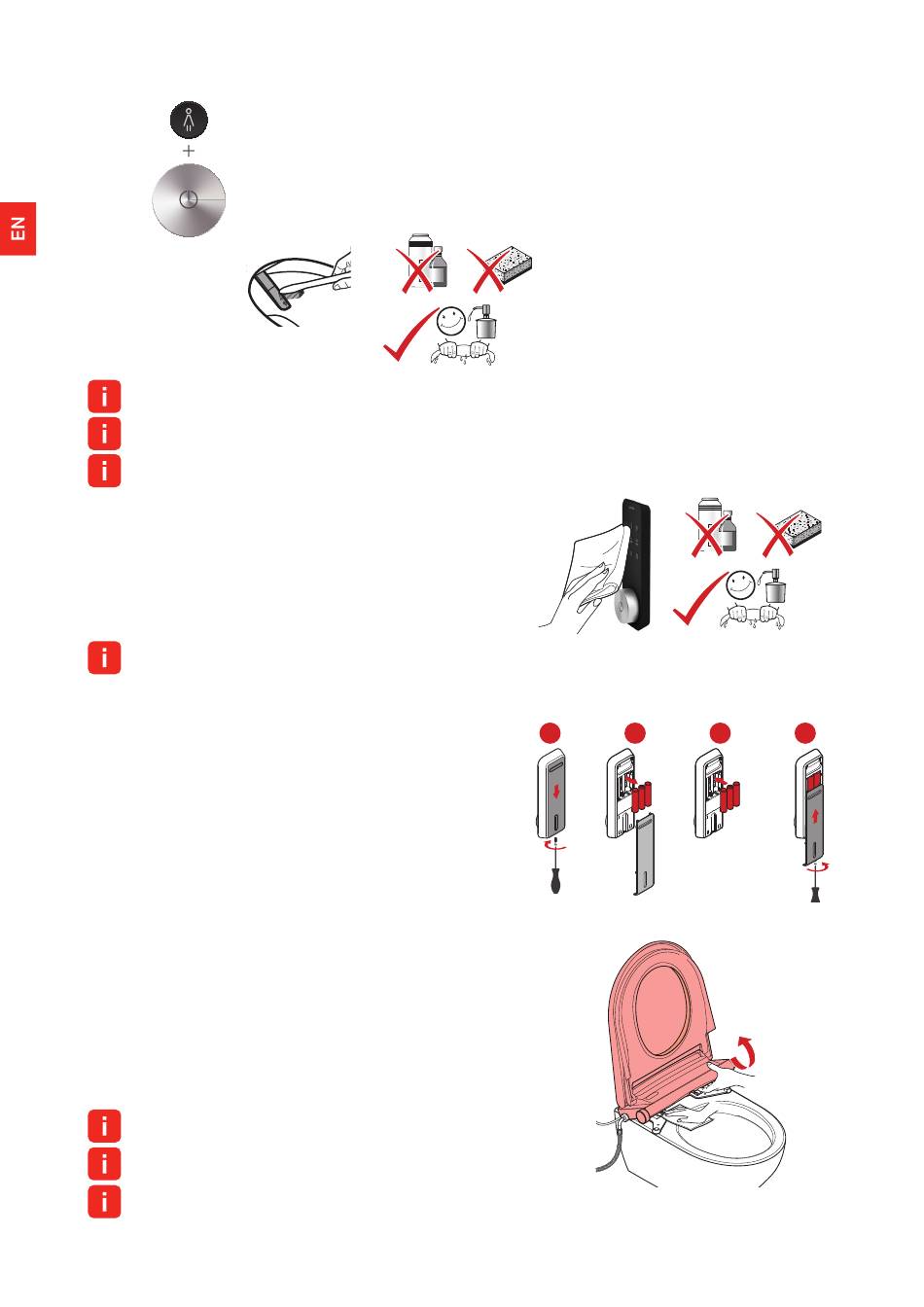 EN

+