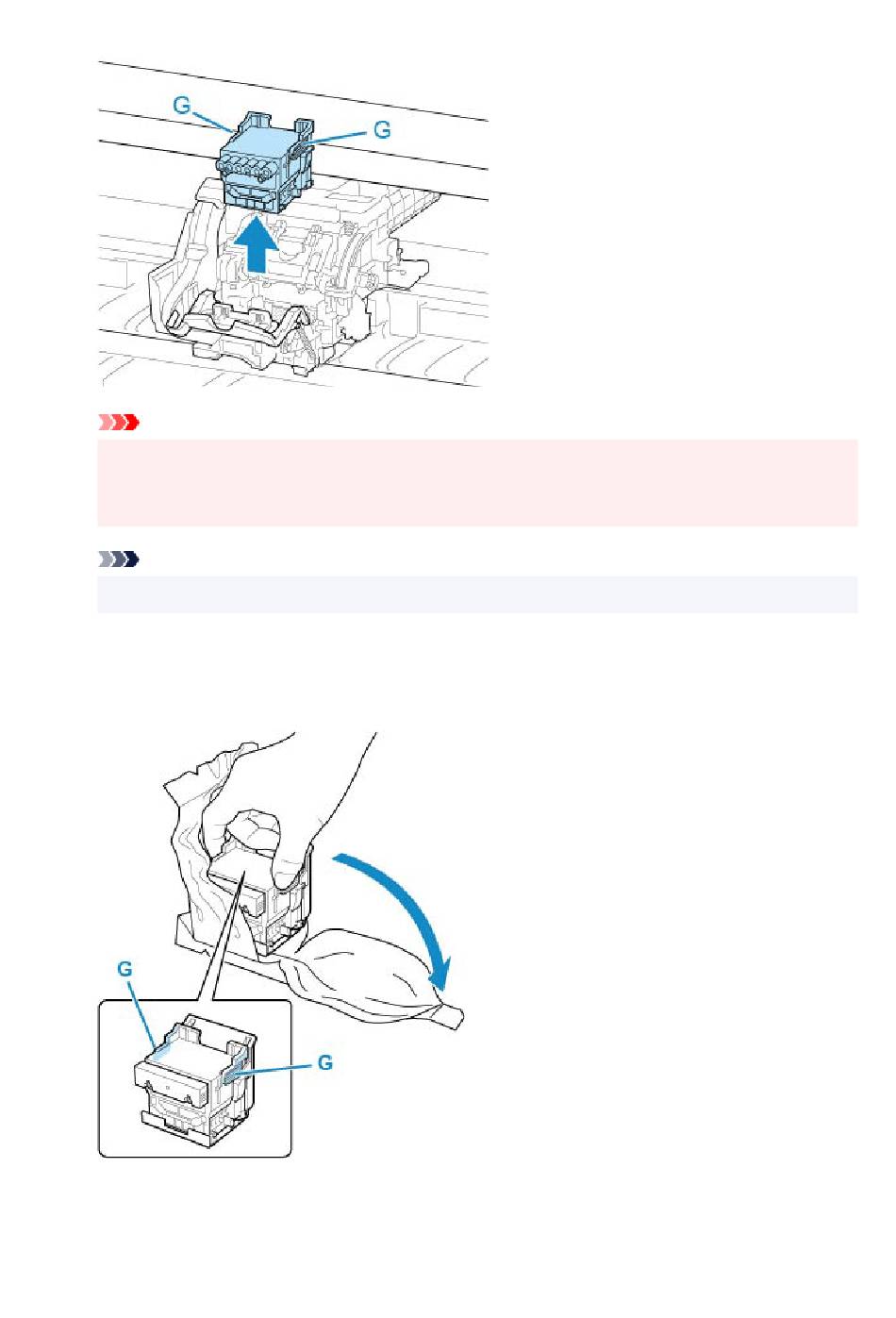 G

G

G

G