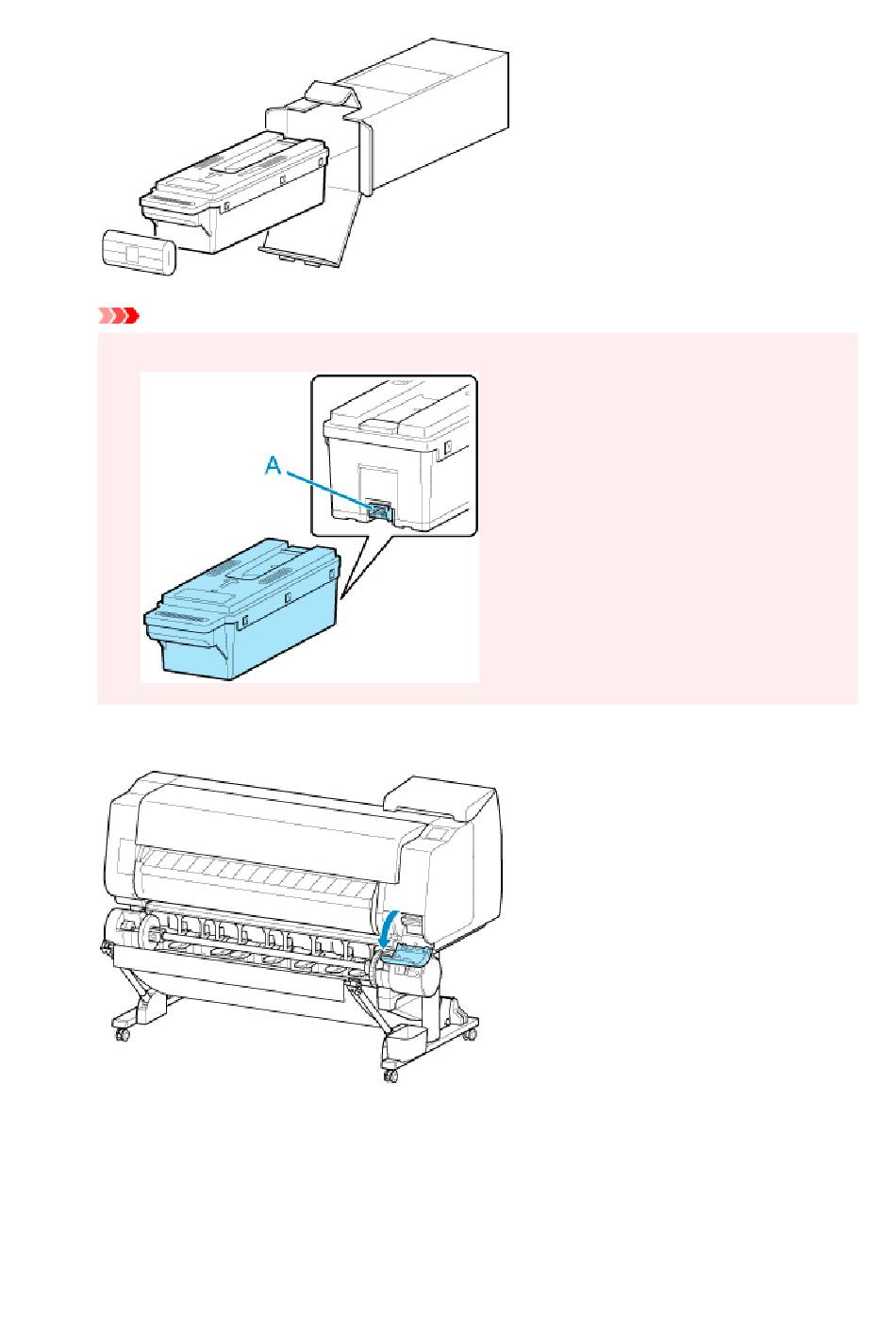 A