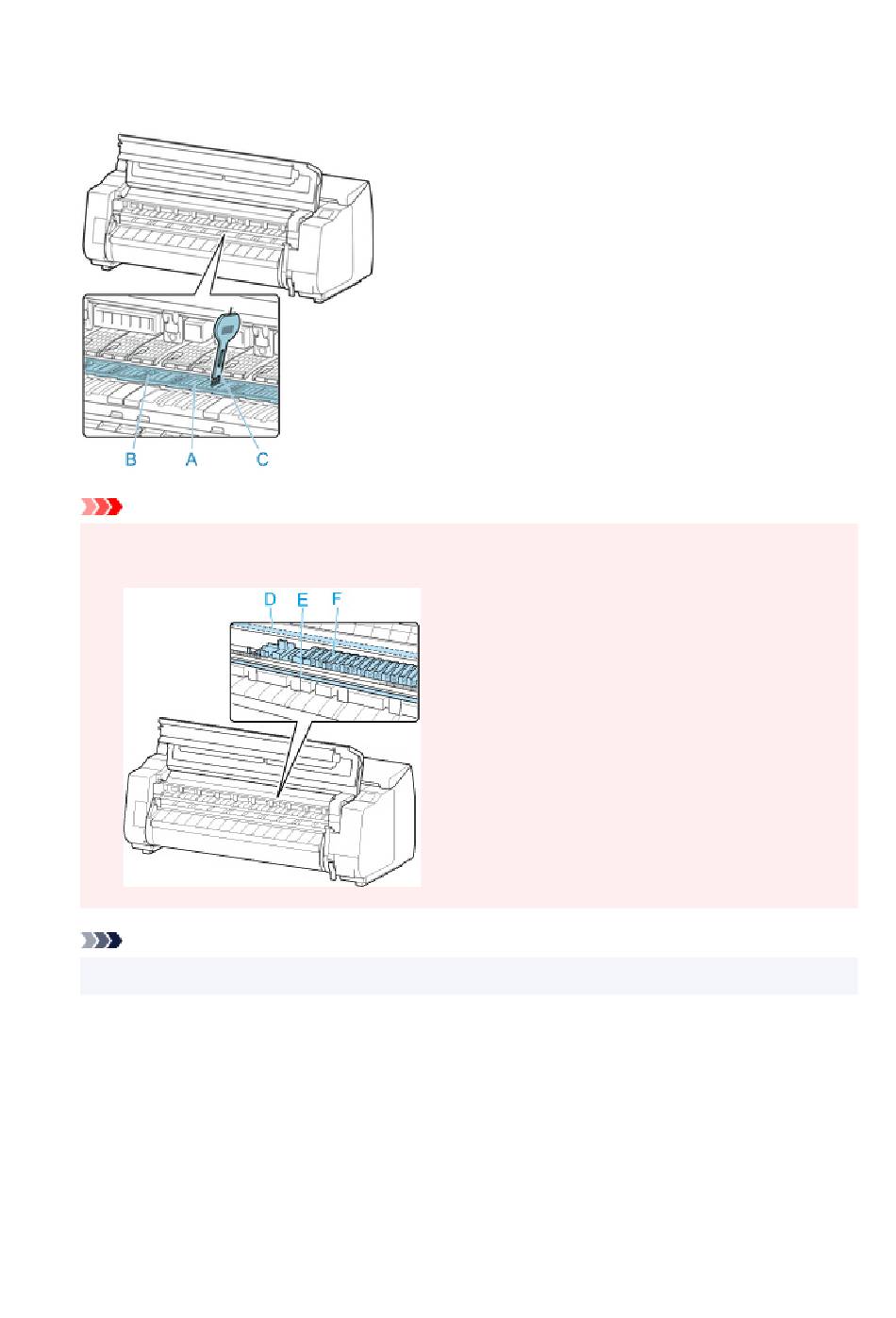 B A C

D E F