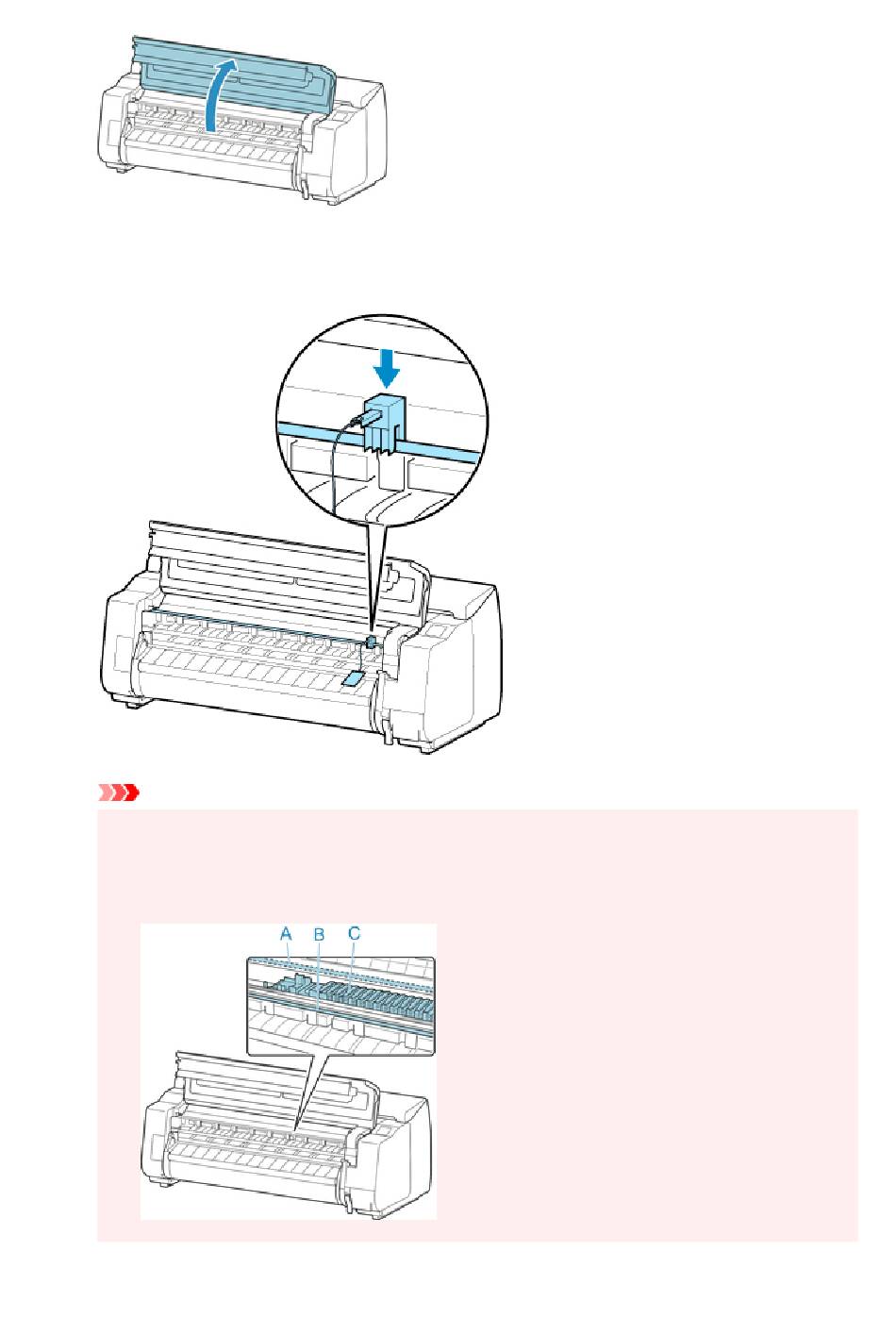 A
B
C