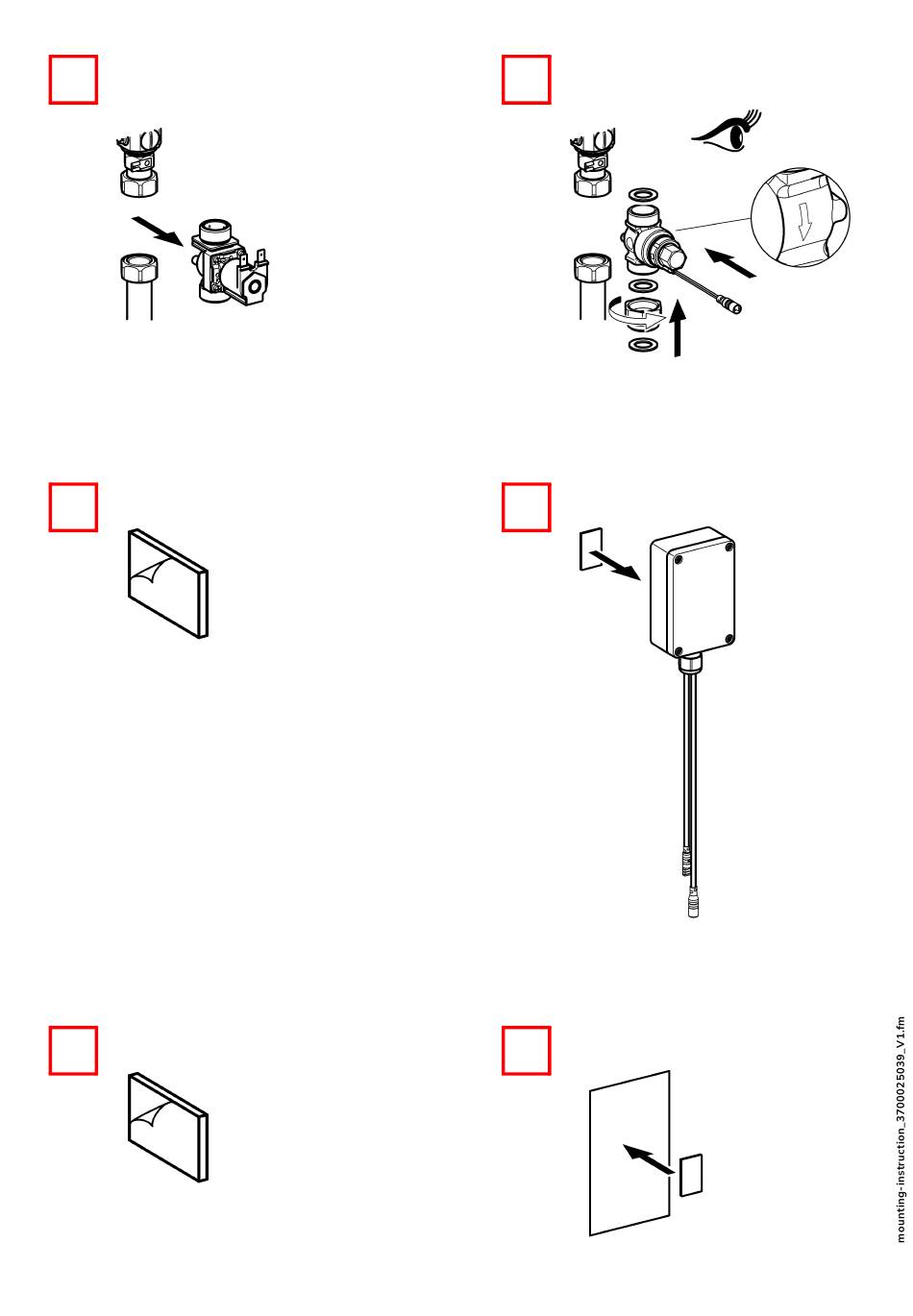 mounting-instruction_3700025039_V1.fm