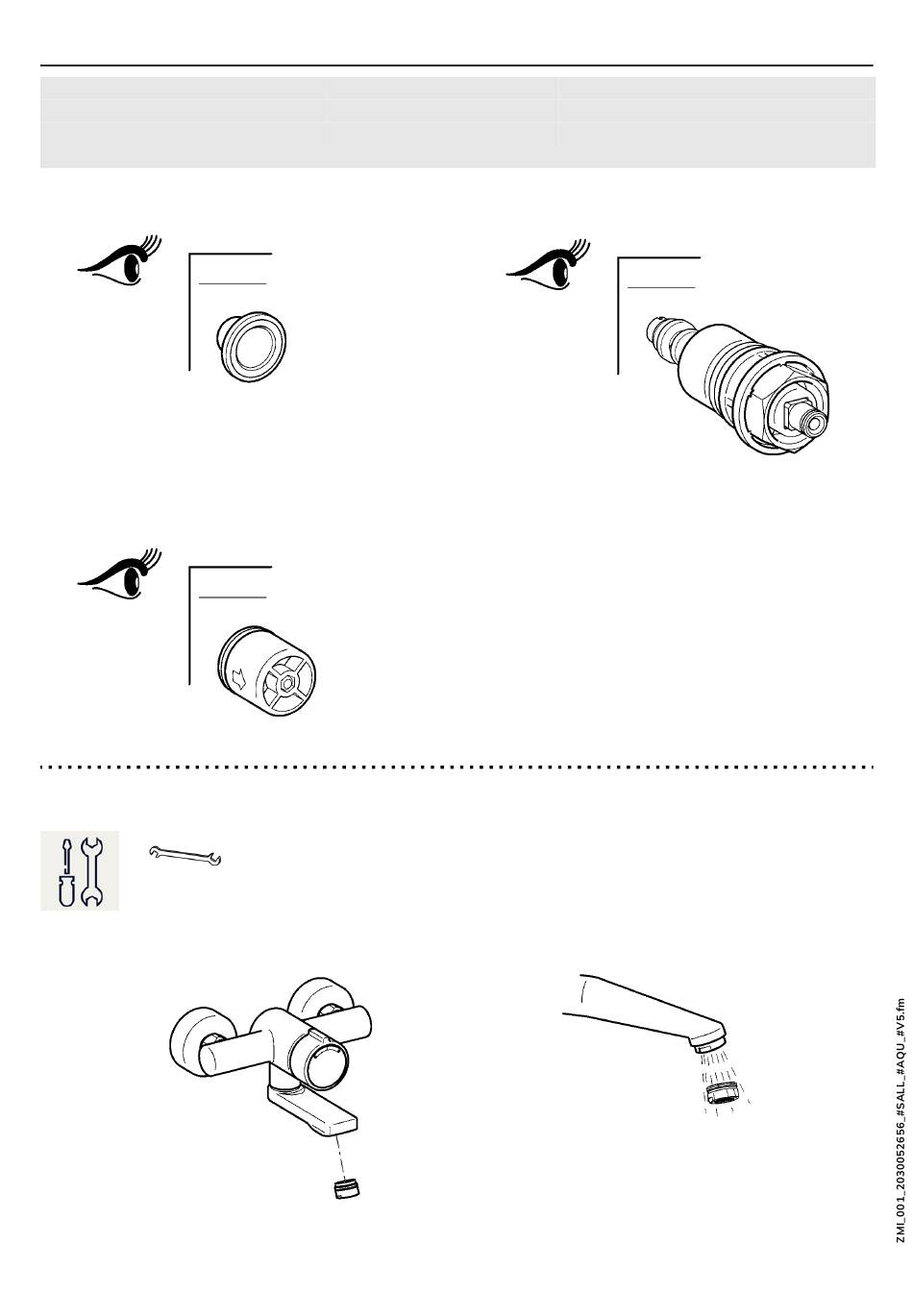 ZMI_001_2030052656_#SALL_#AQU_#V5.fm