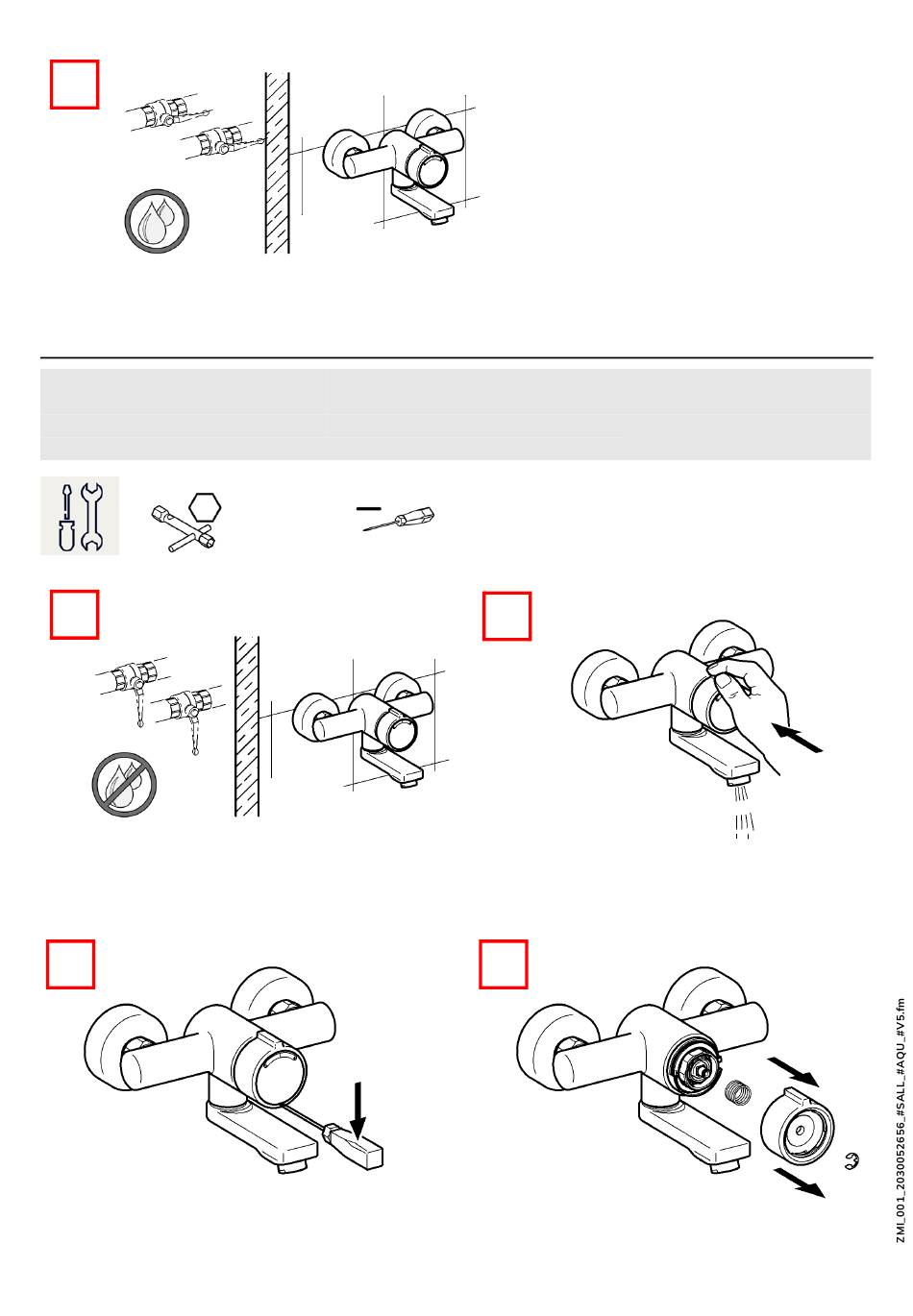 ZMI_001_2030052656_#SALL_#AQU_#V5.fm