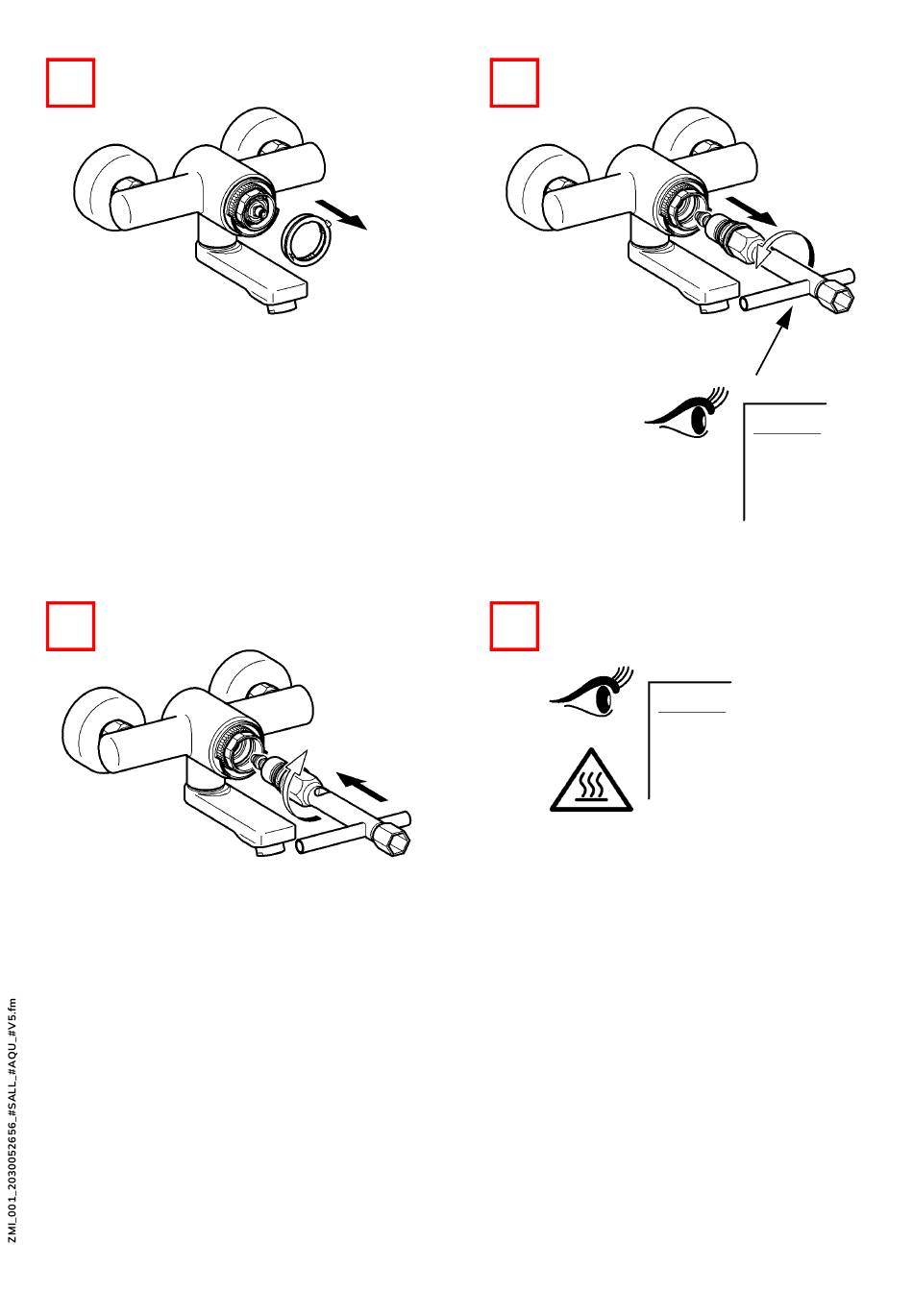 ZMI_001_2030052656_#SALL_#AQU_#V5.fm