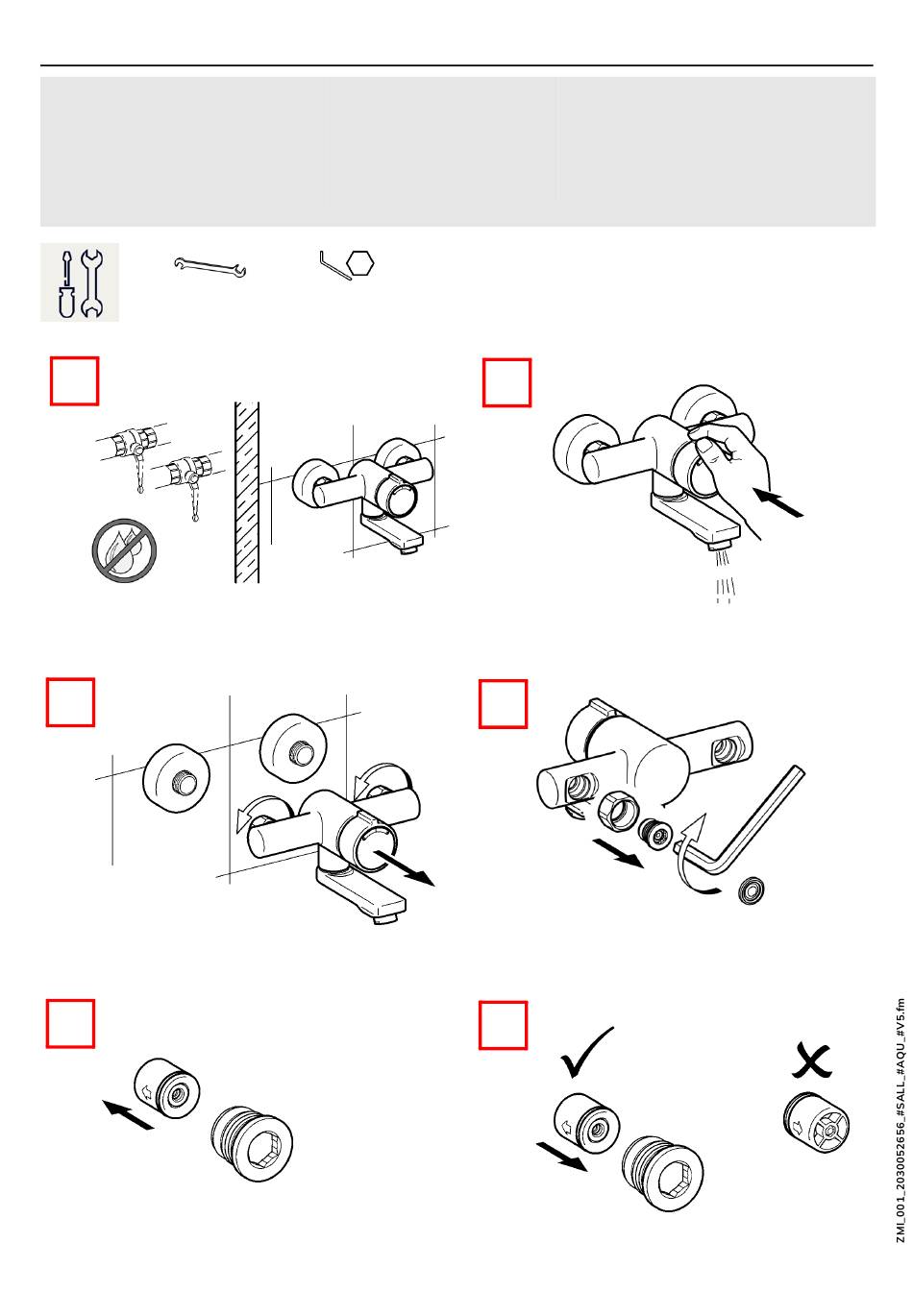 ZMI_001_2030052656_#SALL_#AQU_#V5.fm