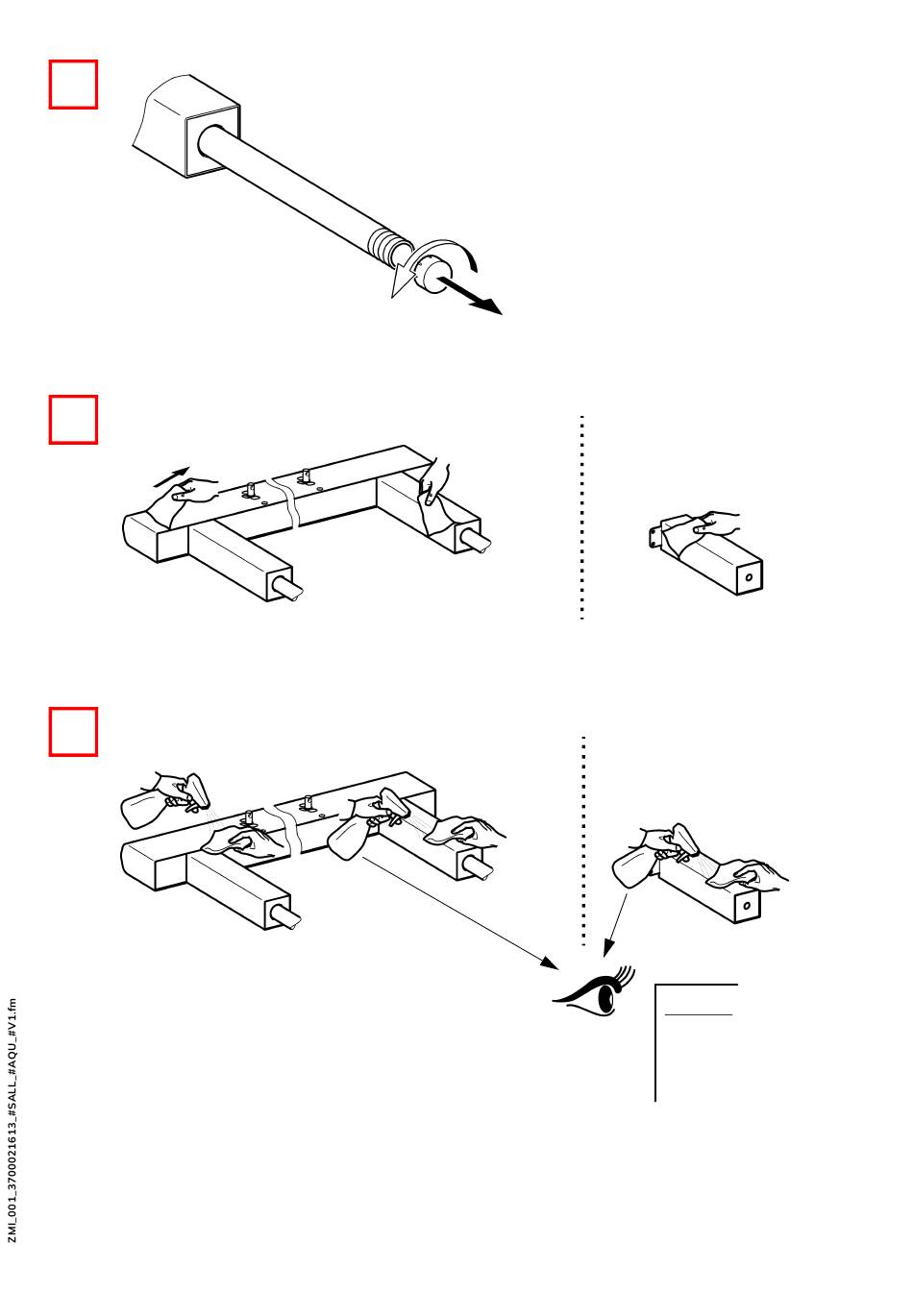 ZMI_001_3700021613_#SALL_#AQU_#V1.fm