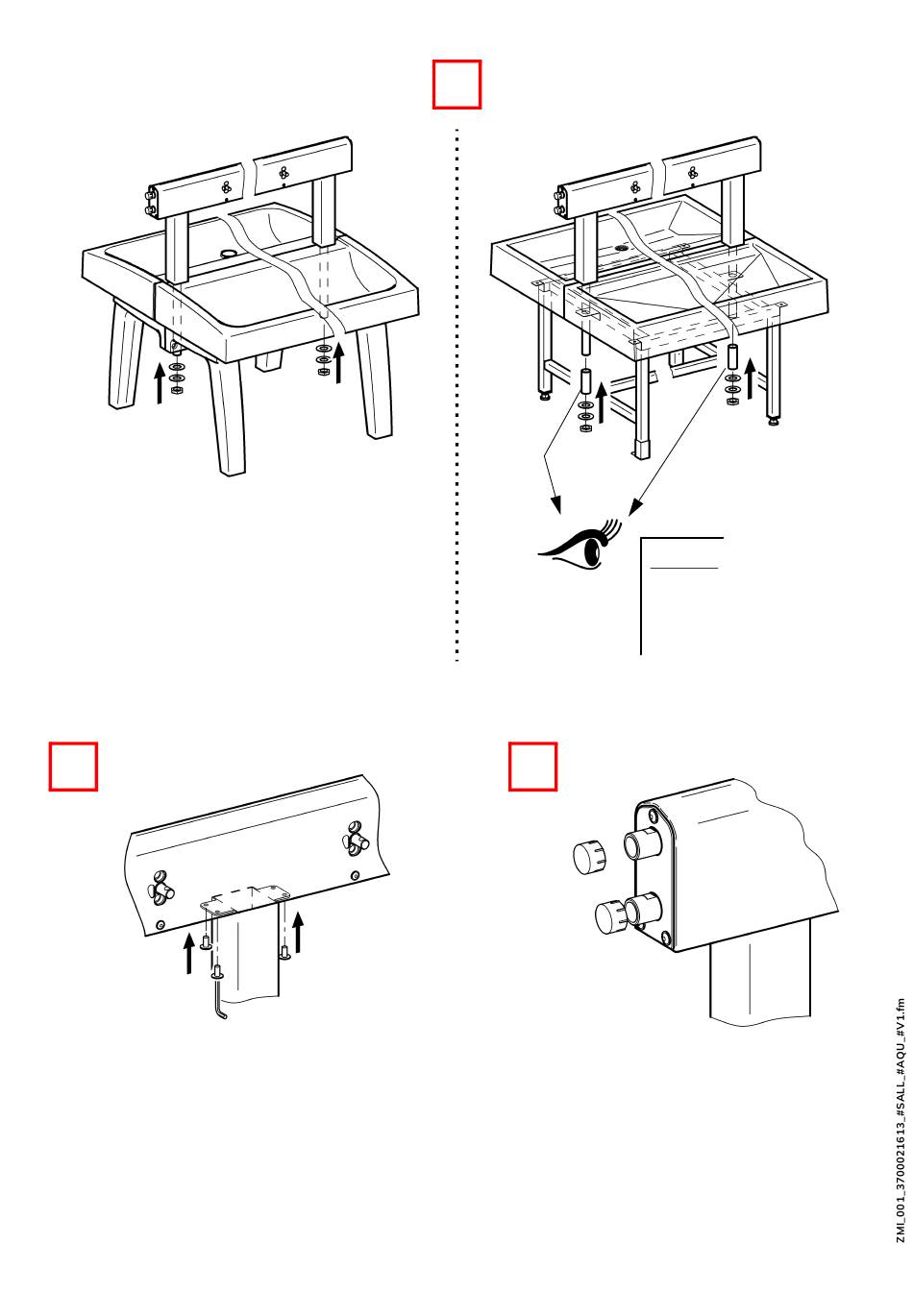 ZMI_001_3700021613_#SALL_#AQU_#V1.fm