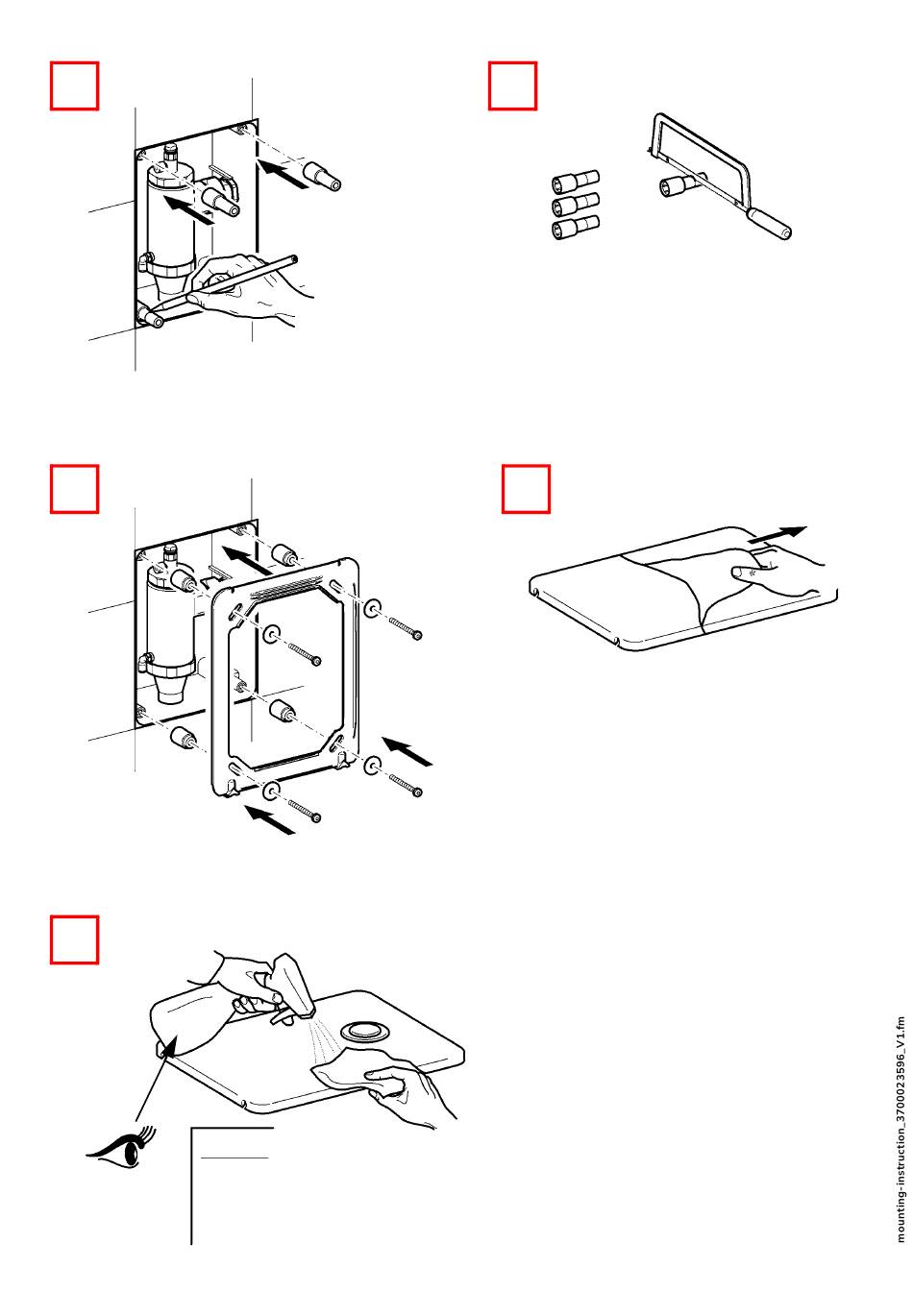 mounting-instruction_3700023596_V1.fm