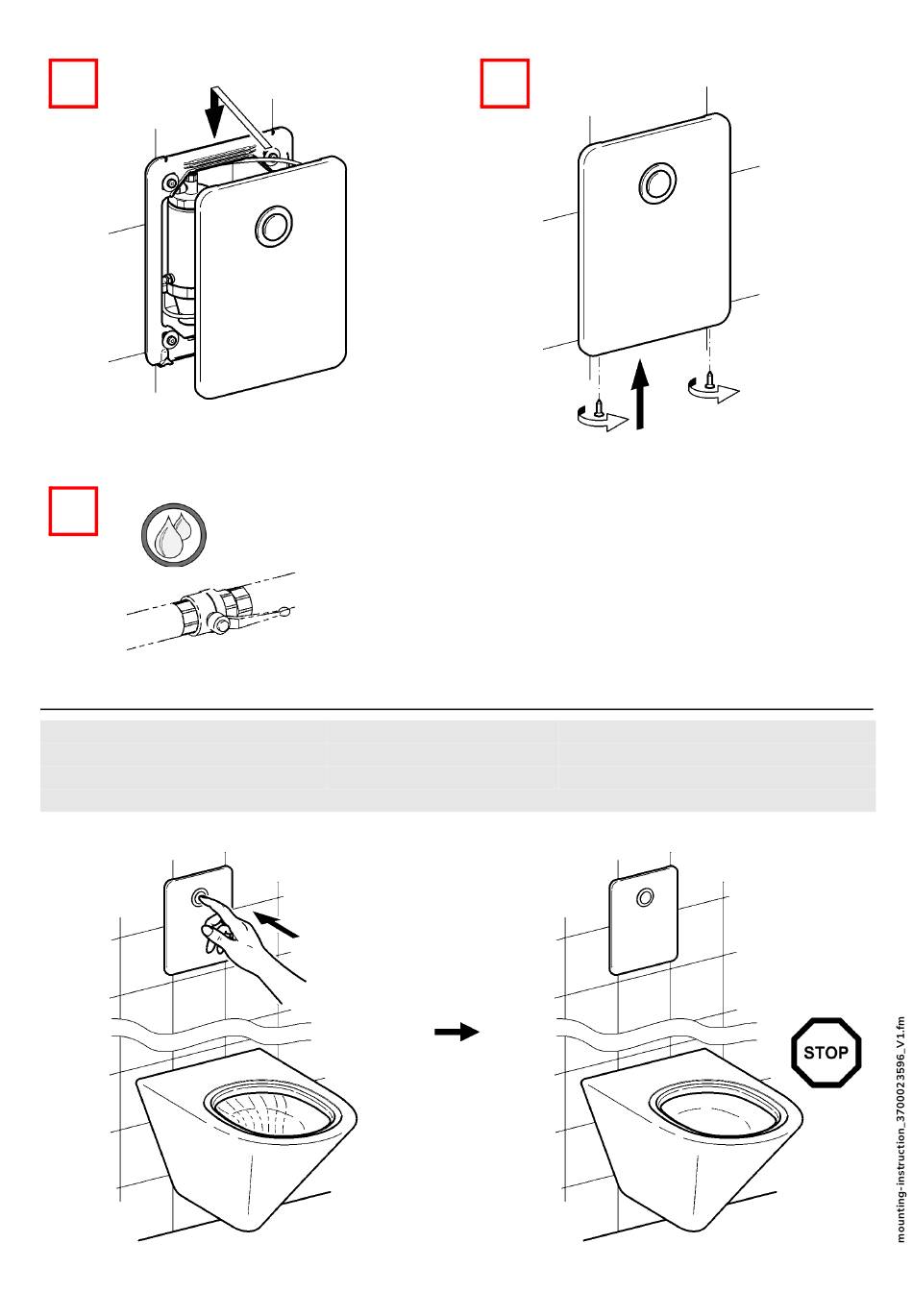 STOP

mounting-instruction_3700023596_V1.fm