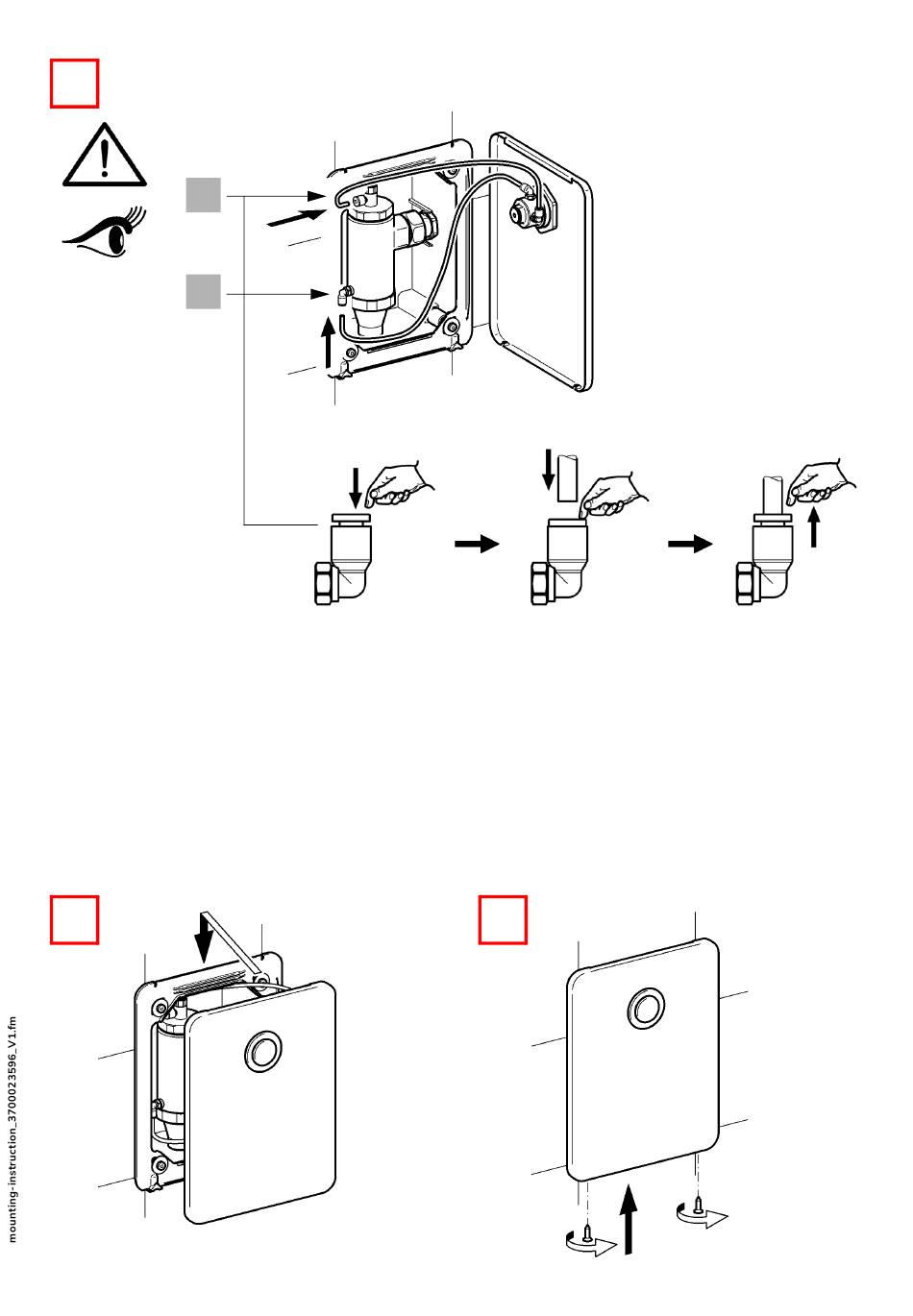 mounting-instruction_3700023596_V1.fm