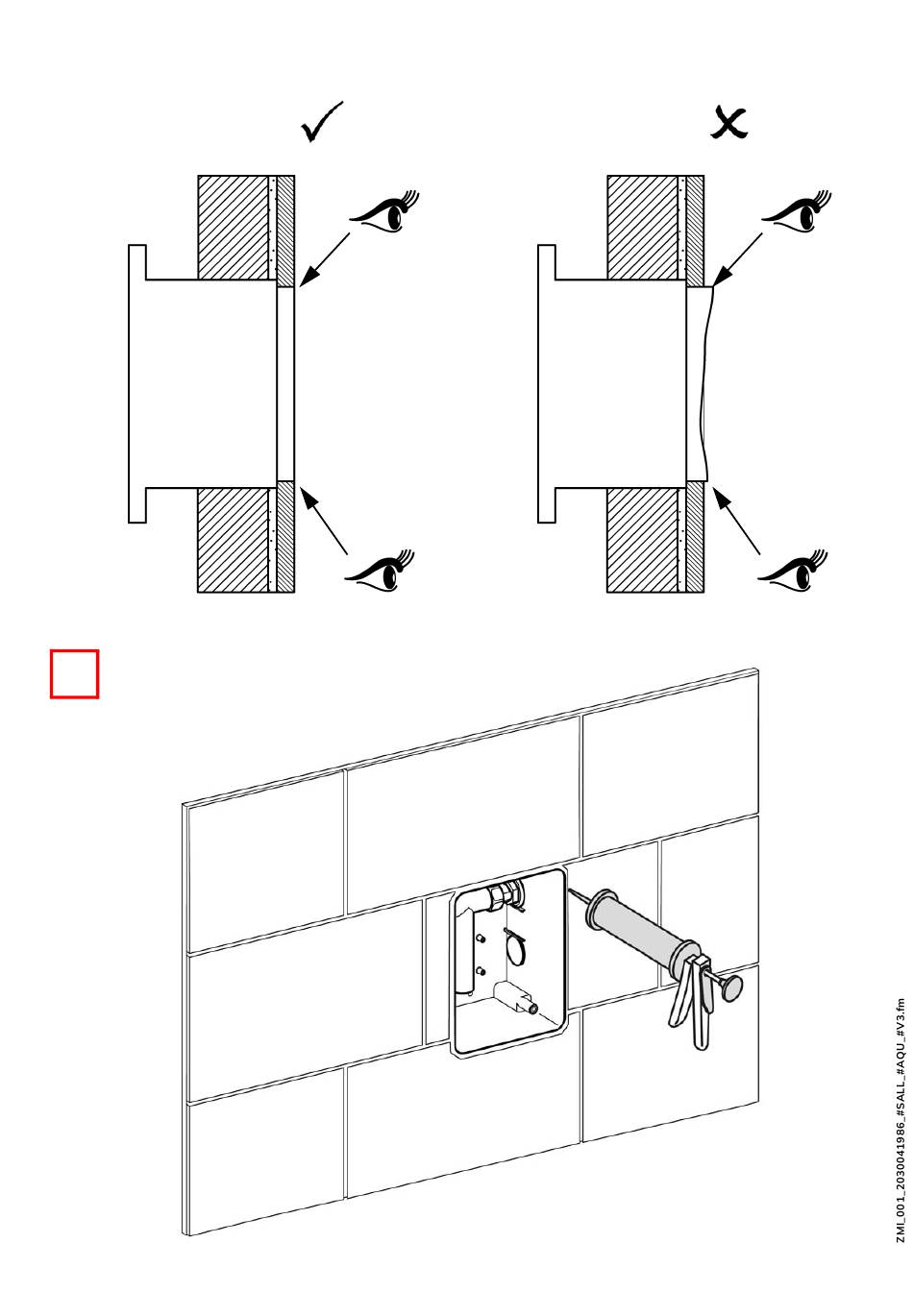 ZMI_001_2030041986_#SALL_#AQU_#V3.fm