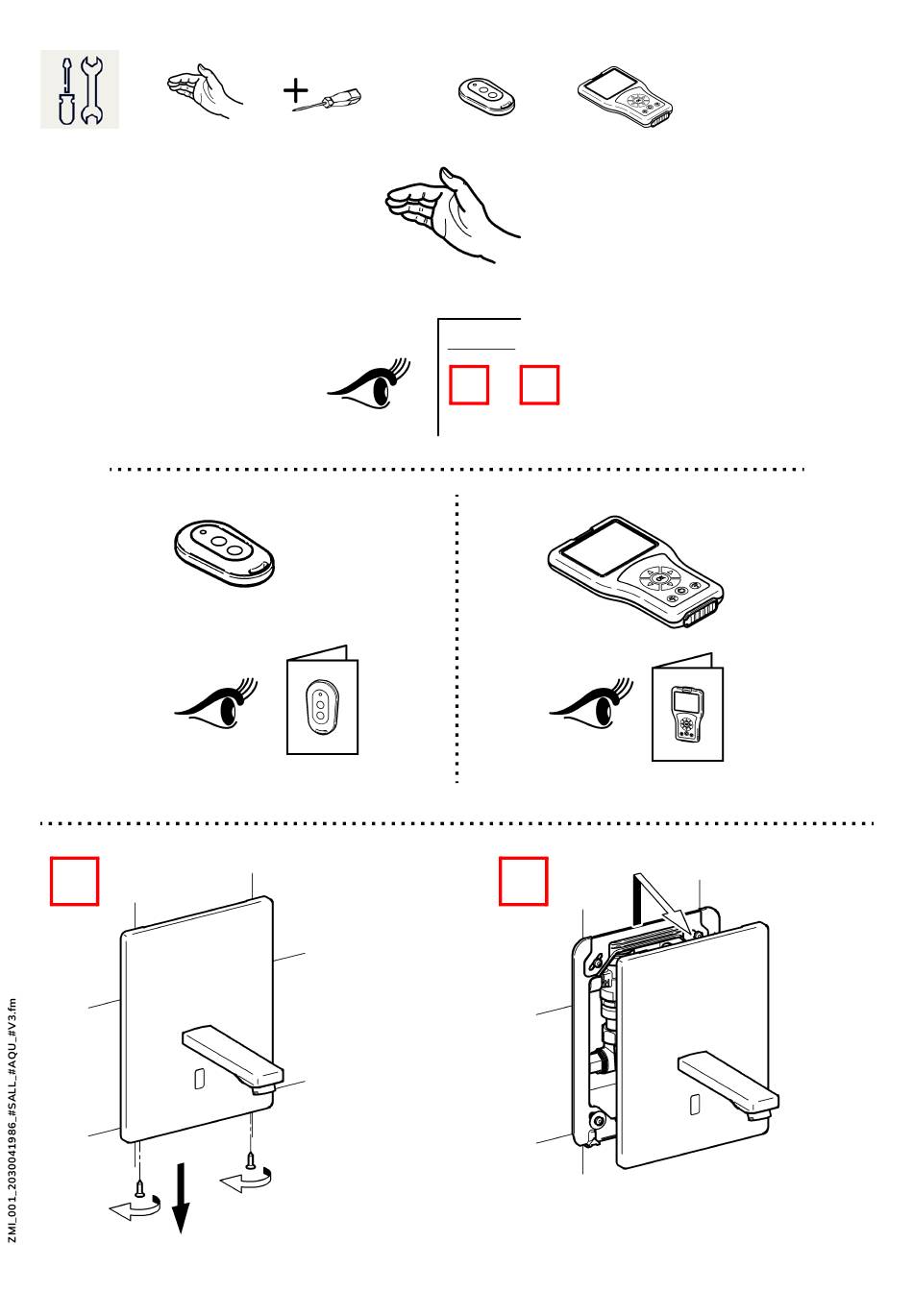 ZMI_001_2030041986_#SALL_#AQU_#V3.fm