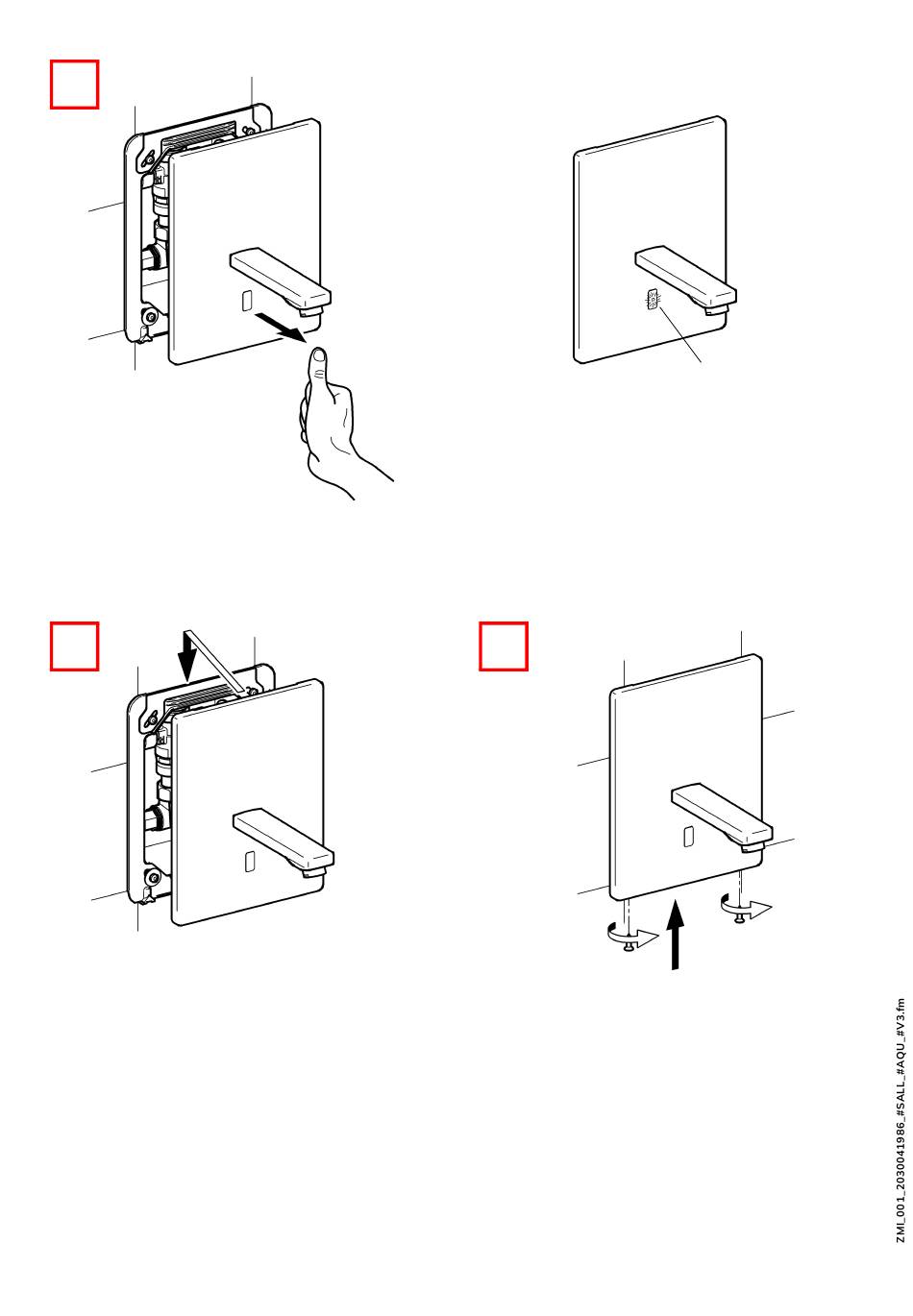 ZMI_001_2030041986_#SALL_#AQU_#V3.fm