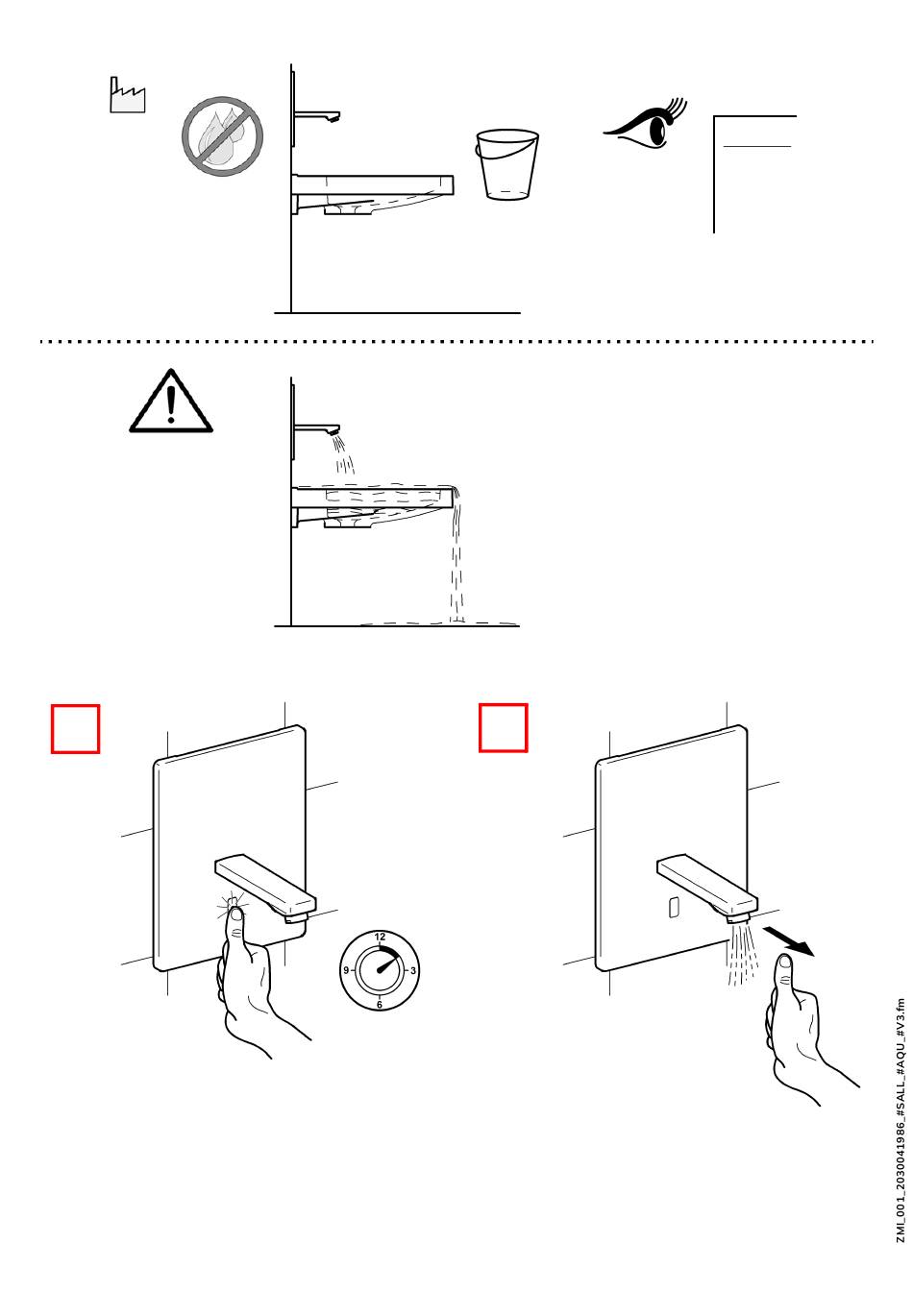 12
9
3
6

ZMI_001_2030041986_#SALL_#AQU_#V3.fm